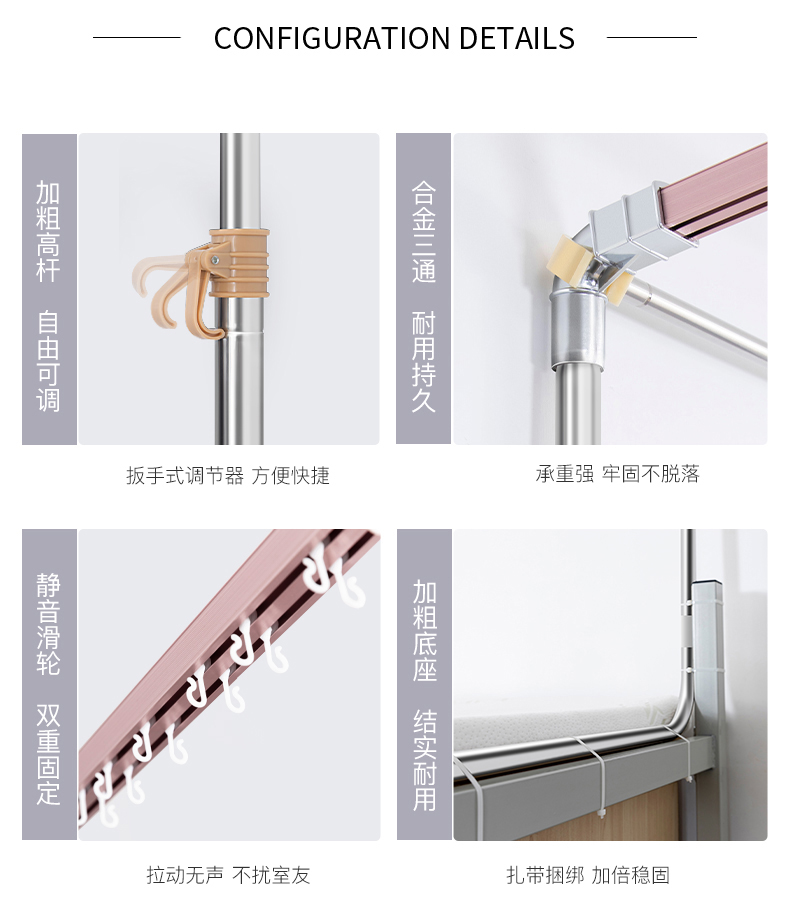 CONFIGURATION DETAILS

加粗高杆 自由可调

扳手式调节器 方便快捷

合金三通 耐用持久

承重强 牢固不脱落

静音滑轮 双重固定

拉动无声 不扰室友

加粗底座 结实耐用

扎带捆绑 加倍稳固