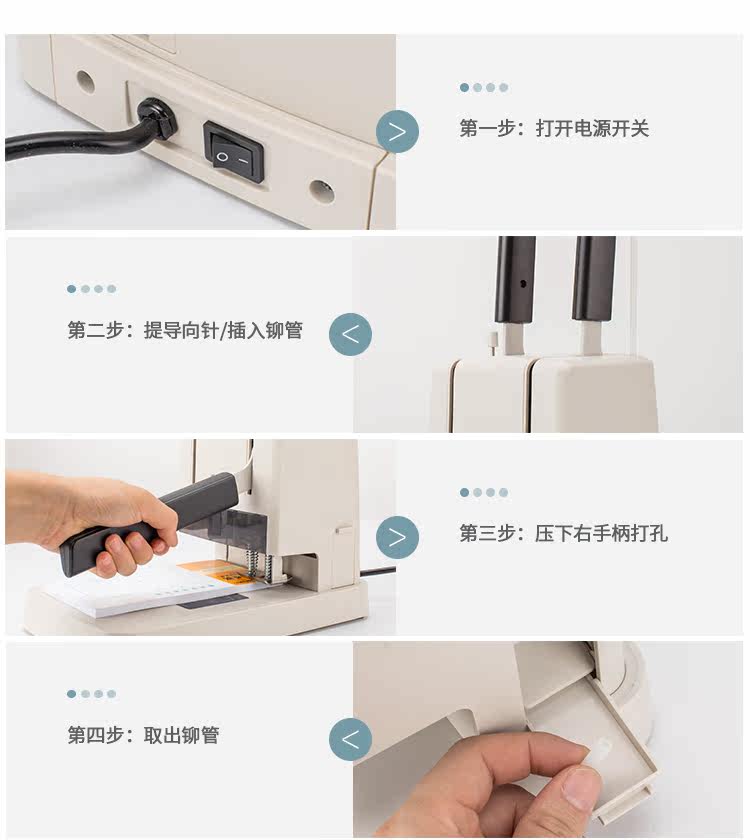 第一步：打开电源开关

第二步：提导向针/插入铆管

第三步：压下右手柄打孔

第四步：取出铆管