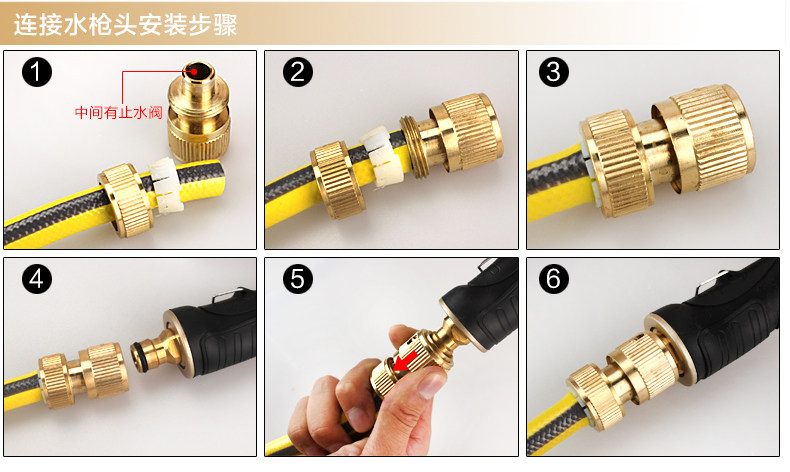 连接水枪头安装步骤

1
中间有止水阀

2

3

4

5

6