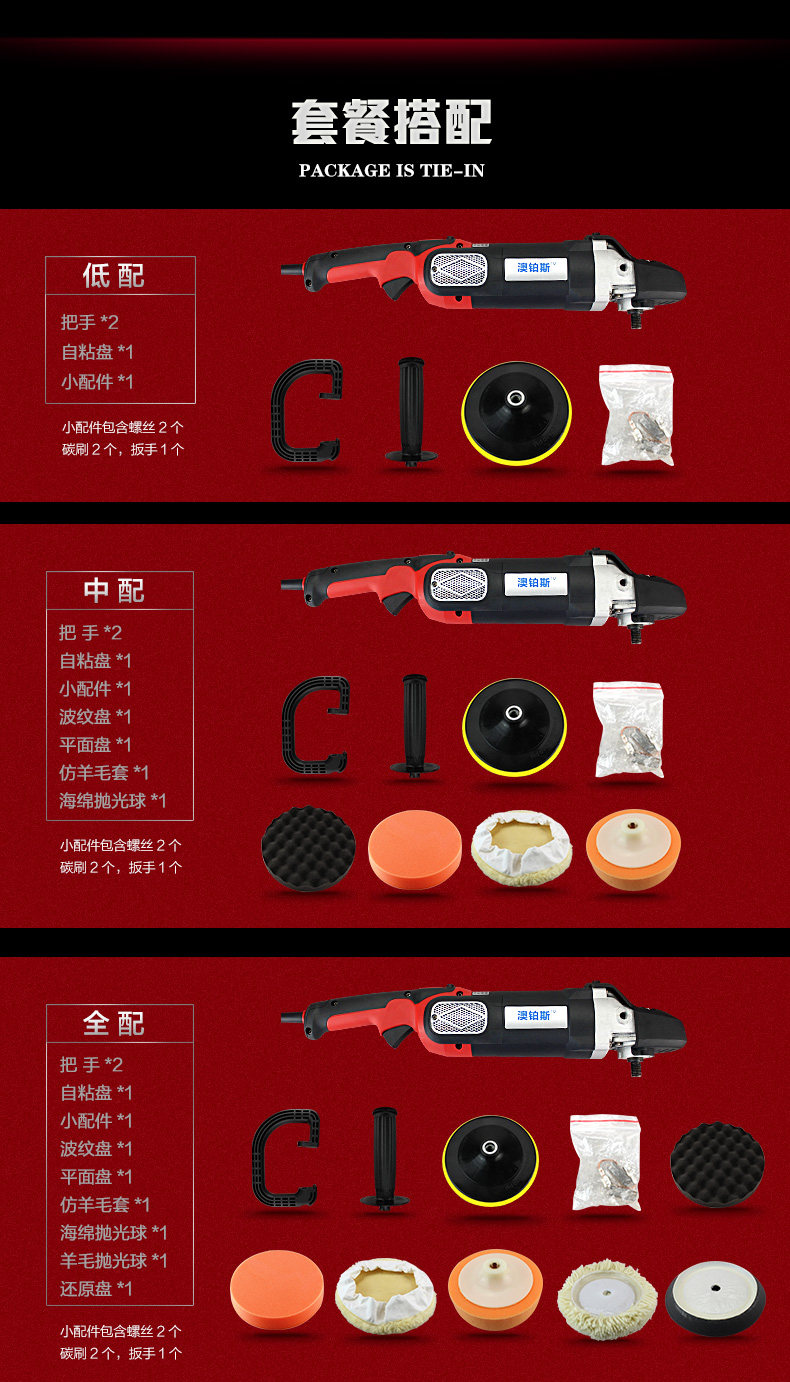 套餐搭配
PACKAGE IS TIE-IN

低配
把手 *2
自粘盘 *1
小配件 *1

小配件包含螺丝 2 个
碳刷 2 个，扳手 1 个

澳铂斯

中配
把 手 *2
自粘盘 *1
小配件 *1
波纹盘 *1
平面盘 *1
仿羊毛套 *1
海绵抛光球 *1

小配件包含螺丝 2 个
碳刷 2 个，扳手 1 个

澳铂斯

全配
把 手 *2
自粘盘 *1
小配件 *1
波纹盘 *1
平面盘 *1
仿羊毛套 *1
海绵抛光球 *1
羊毛抛光球 *1
还原盘 *1

小配件包含螺丝 2 个
碳刷 2 个，扳手 1 个

澳铂斯