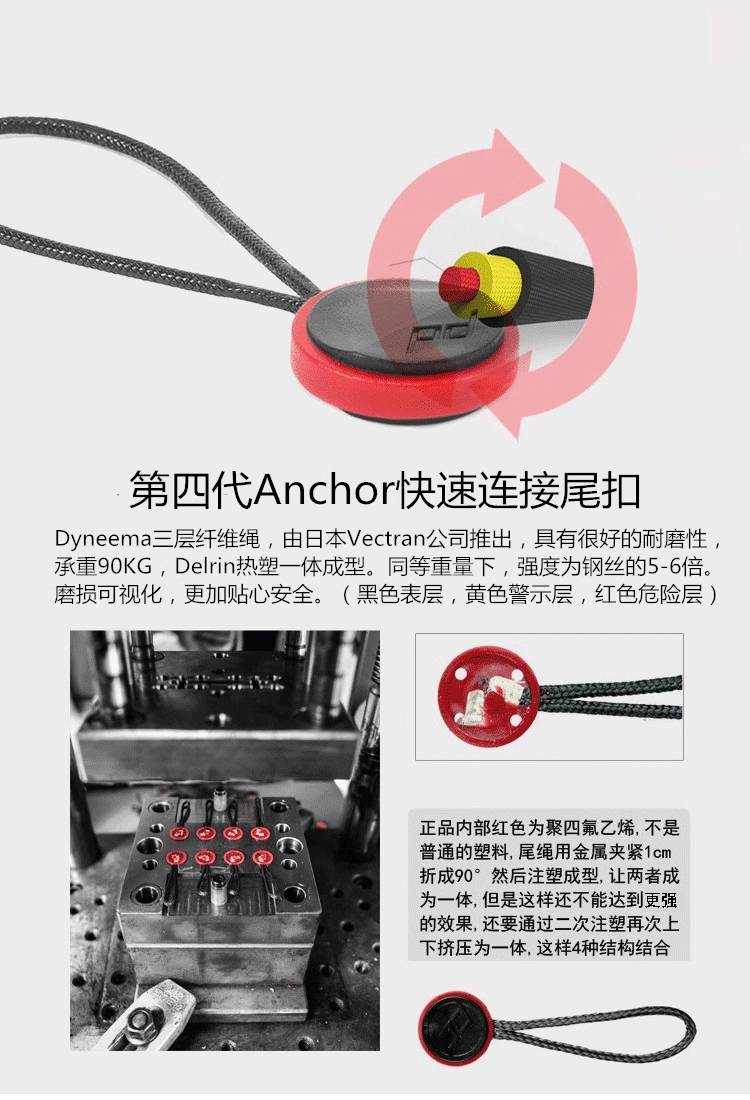 pd

第四代Anchor快速连接尾扣

Dyneema三层纤维绳，由日本Vectran公司推出，具有很好的耐磨性，承重90KG，Delrin热塑一体成型。同等重量下，强度为钢丝的5-6倍。磨损可视化，更加贴心安全。（黑色表层，黄色警示层，红色危险层）

正品内部红色为聚四氟乙烯，不是普通的塑料，尾绳用金属夹紧1cm折成90°然后注塑成型，让两者成为一体，但是这样还不能达到更强的效果，还要通过二次注塑再次上下挤压为一体，这样4种结构结合