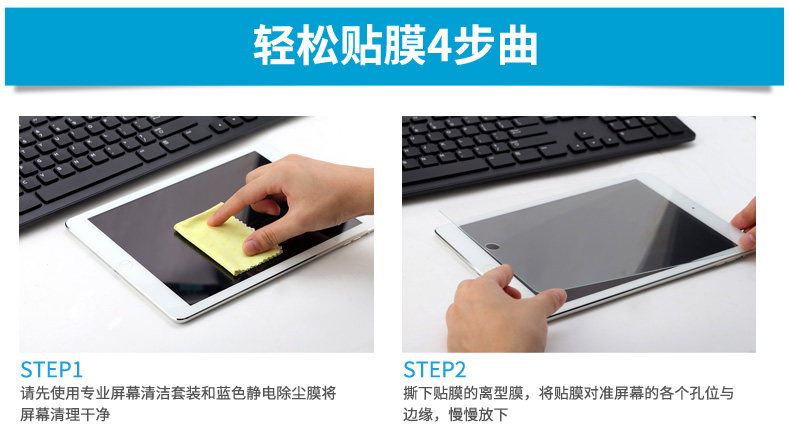 轻松贴膜4步曲

STEP1
请先使用专业屏幕清洁套装和蓝色静电除尘膜将屏幕清理干净

STEP2
撕下贴膜的离型膜，将贴膜对准屏幕的各个孔位与边缘，慢慢放下