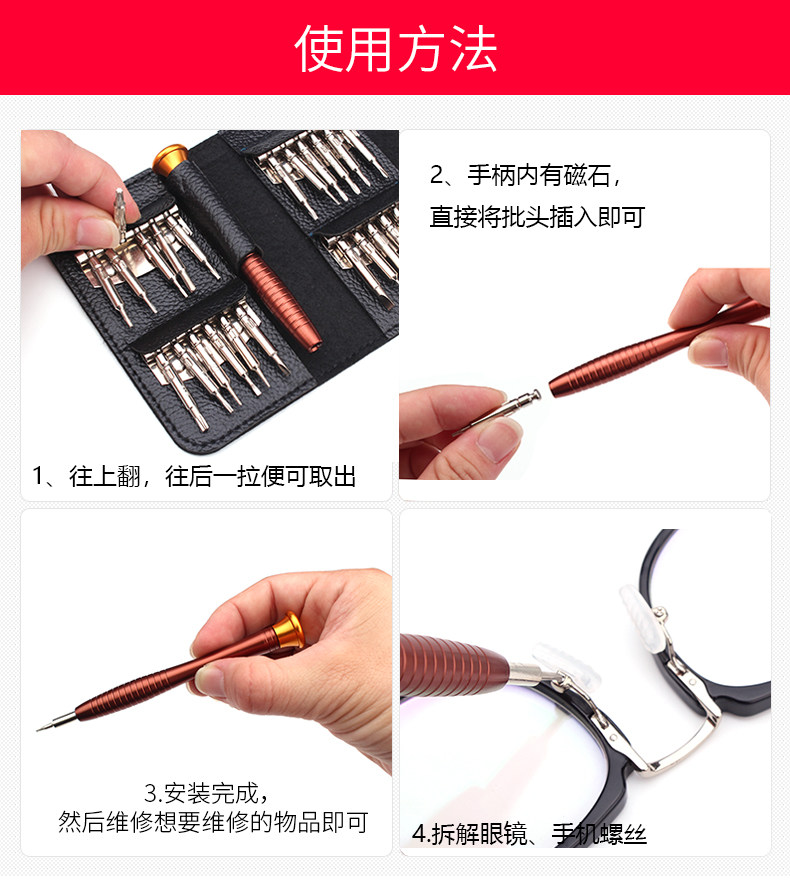 使用方法

1、往上翻，往后一拉便可取出

2、手柄内有磁石，
直接将批头插入即可

3.安装完成，
然后维修想要维修的物品即可

4.拆解眼镜、手机螺丝