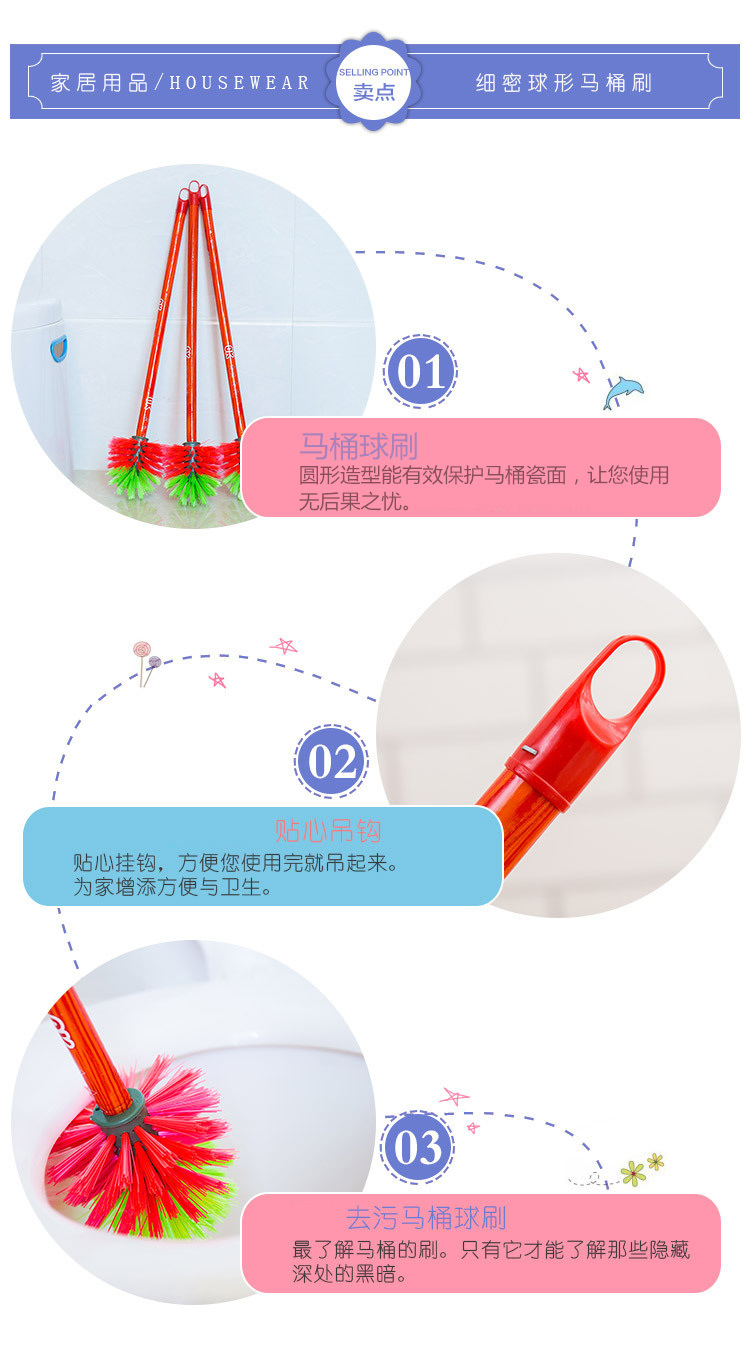 家居用品/HOUSEWEAR

SELLING POINT
卖点

细密球形马桶刷

01

马桶球刷
圆形造型能有效保护马桶瓷面，让您使用无后果之忧。

02

贴心吊钩
贴心挂钩，方便您使用完就吊起来。为家增添方便与卫生。

03

去污马桶球刷
最了解马桶的刷。只有它才能了解那些隐藏深处的黑暗。