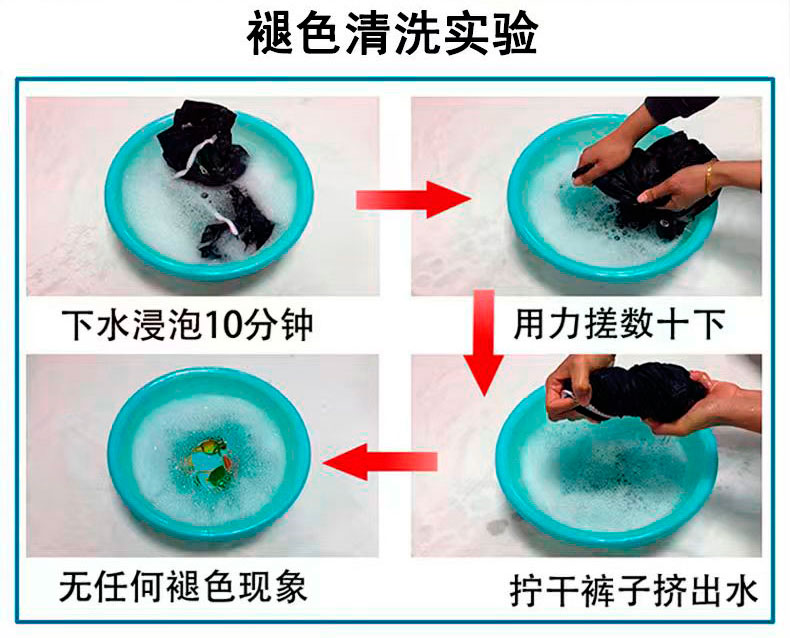 褪色清洗实验

下水浸泡10分钟

用力搓数十下

拧干裤子挤出水

无任何褪色现象