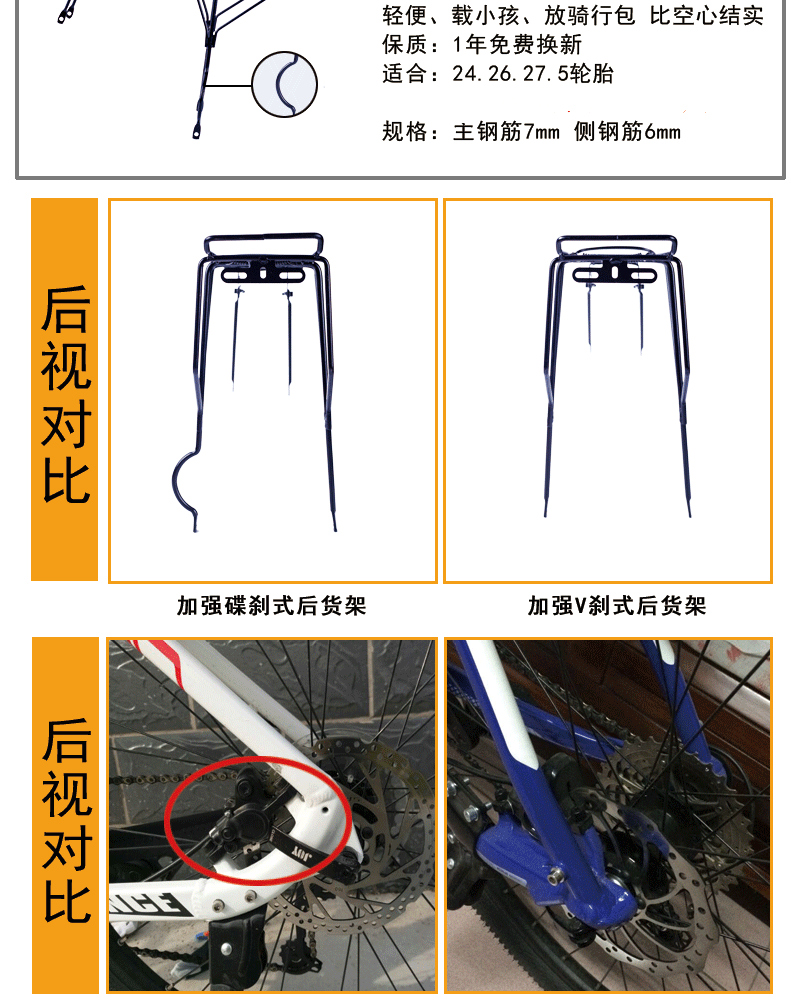 轻便、载小孩、放骑行包 比空心结实
保质：1年免费换新
适合：24.26.27.5轮胎

规格：主钢筋7mm 侧钢筋6mm

后视对比

加强碟刹式后货架

加强V刹式后货架

后视对比

JOY