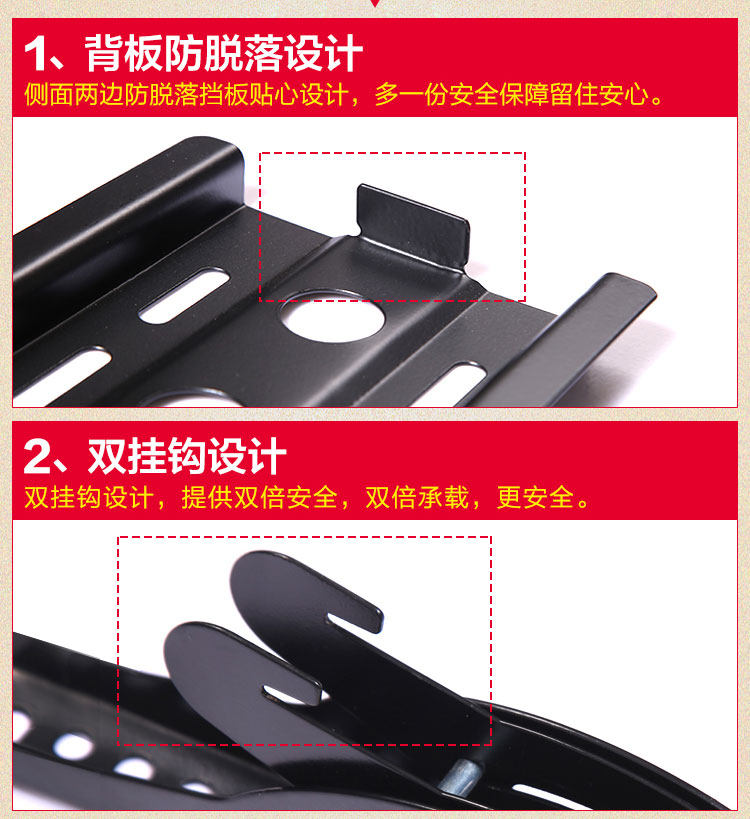 1、背板防脱落设计
侧面两边防脱落挡板贴心设计，多一份安全保障留住安心。

2、双挂钩设计
双挂钩设计，提供双倍安全，双倍承载，更安全。