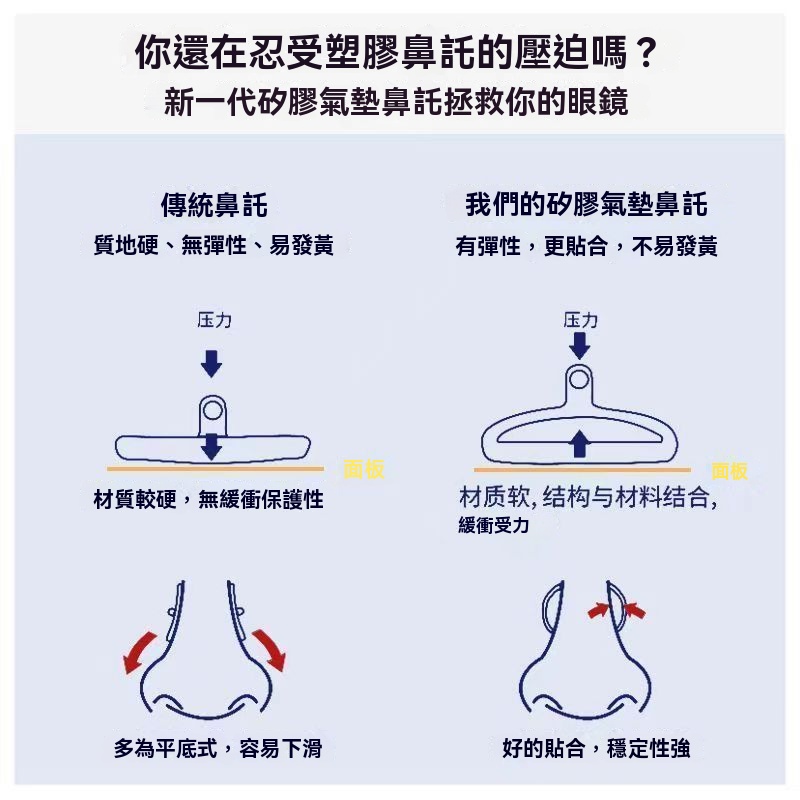 你還在忍受塑膠鼻託的壓迫嗎？
新一代矽膠氣墊鼻託拯救你的眼鏡

傳統鼻託
質地硬、無彈性、易發黃

压力

面板

材質較硬，無緩衝保護性

多為平底式，容易下滑

我們的矽膠氣墊鼻託
有彈性，更貼合，不易發黃

压力

面板

材质软, 结构与材料结合, 緩衝受力

好的貼合，穩定性強