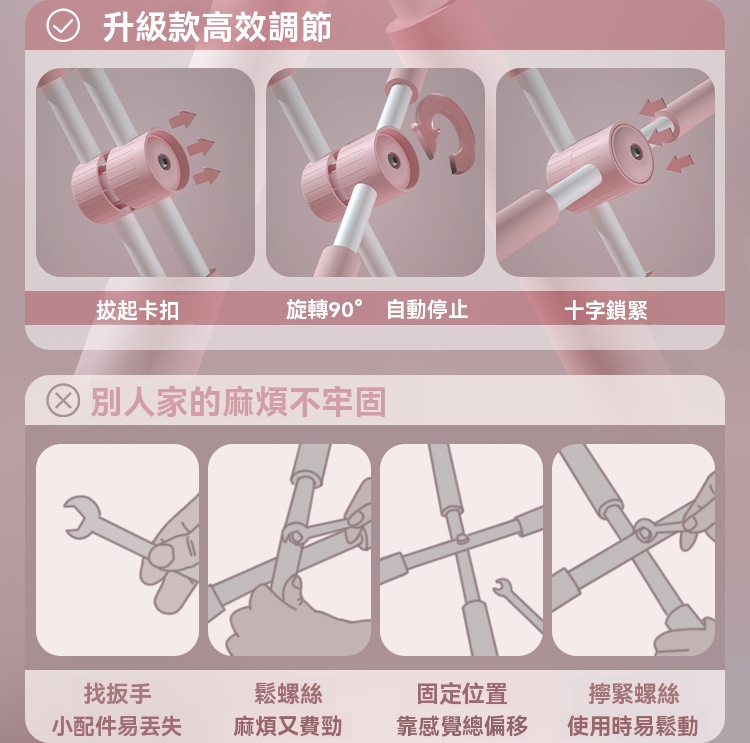 升級款高效調節

拔起卡扣

旋轉90° 自動停止

十字鎖緊

別人家的麻煩不牢固

找扳手
小配件易丟失

鬆螺絲
麻煩又費勁

固定位置
靠感覺總偏移

擰緊螺絲
使用時易鬆動