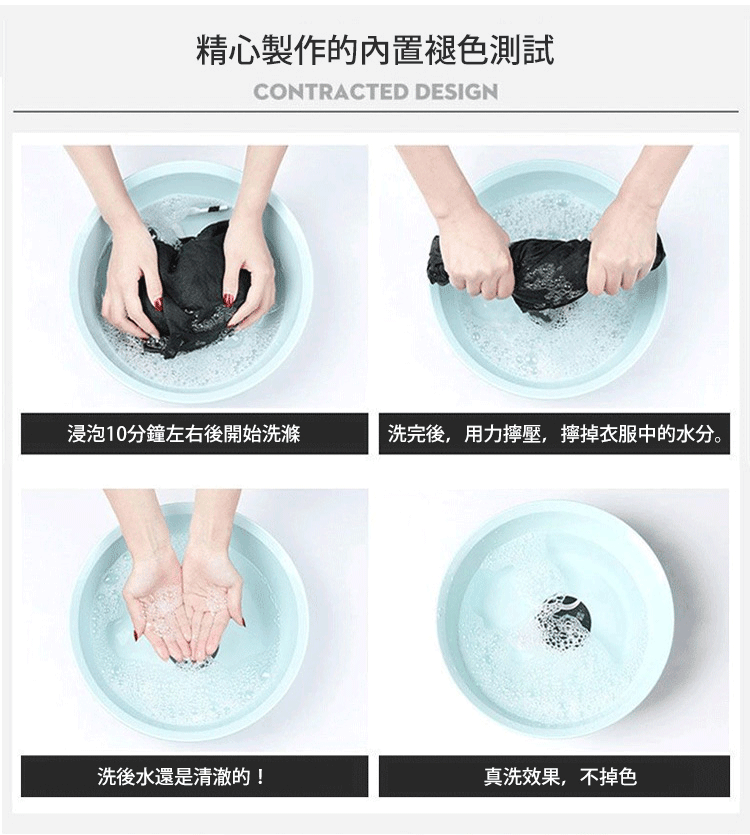 精心製作的內置褪色測試
CONTRACTED DESIGN

浸泡10分鐘左右後開始洗滌

洗完後，用力擰壓，擰掉衣服中的水分。

洗後水還是清澈的！

真洗效果，不掉色