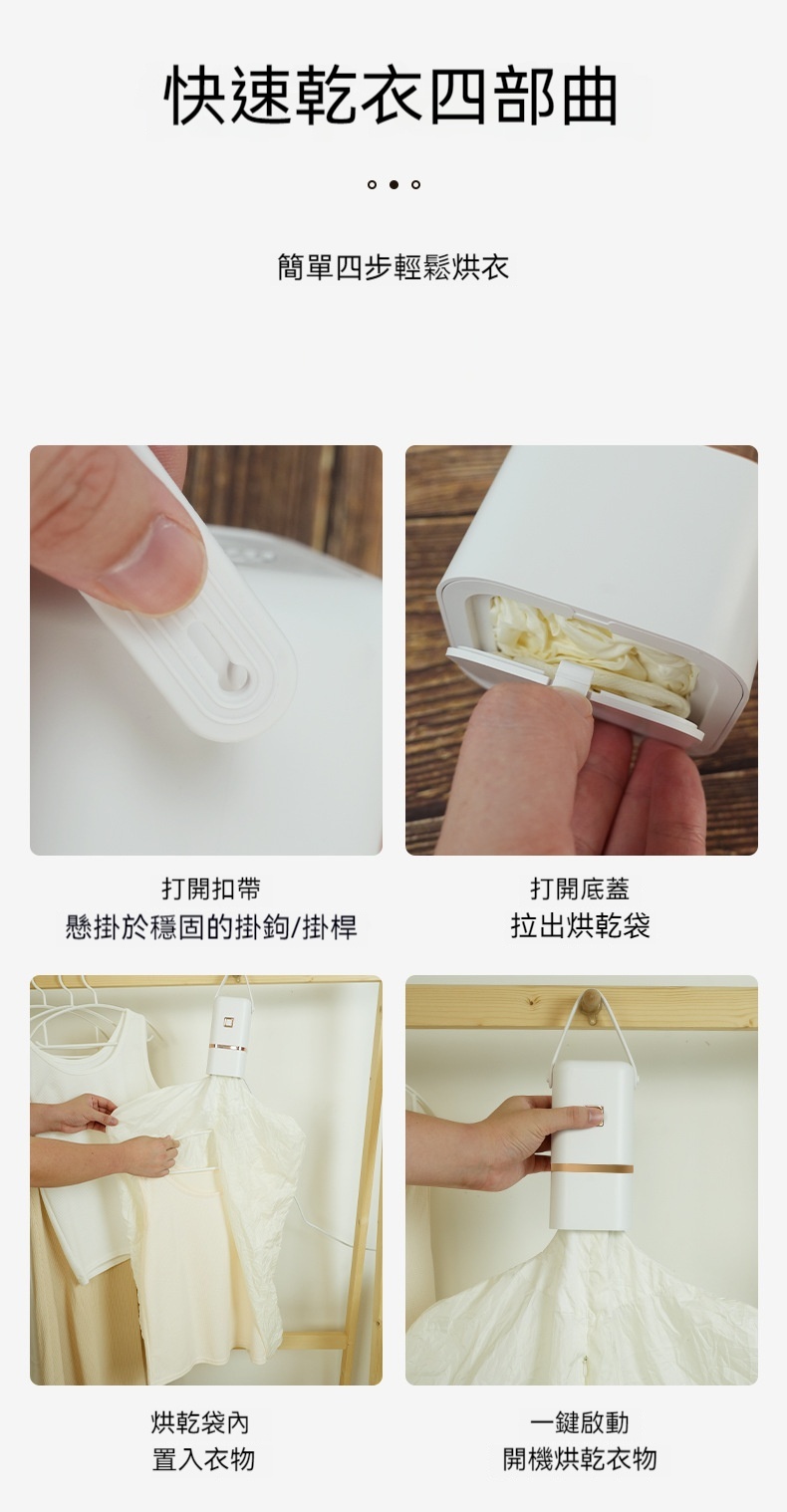 快速乾衣四部曲

簡單四步輕鬆烘衣

打開扣帶
懸掛於穩固的掛鉤/掛桿

打開底蓋
拉出烘乾袋

烘乾袋內
置入衣物

一鍵啟動
開機烘乾衣物