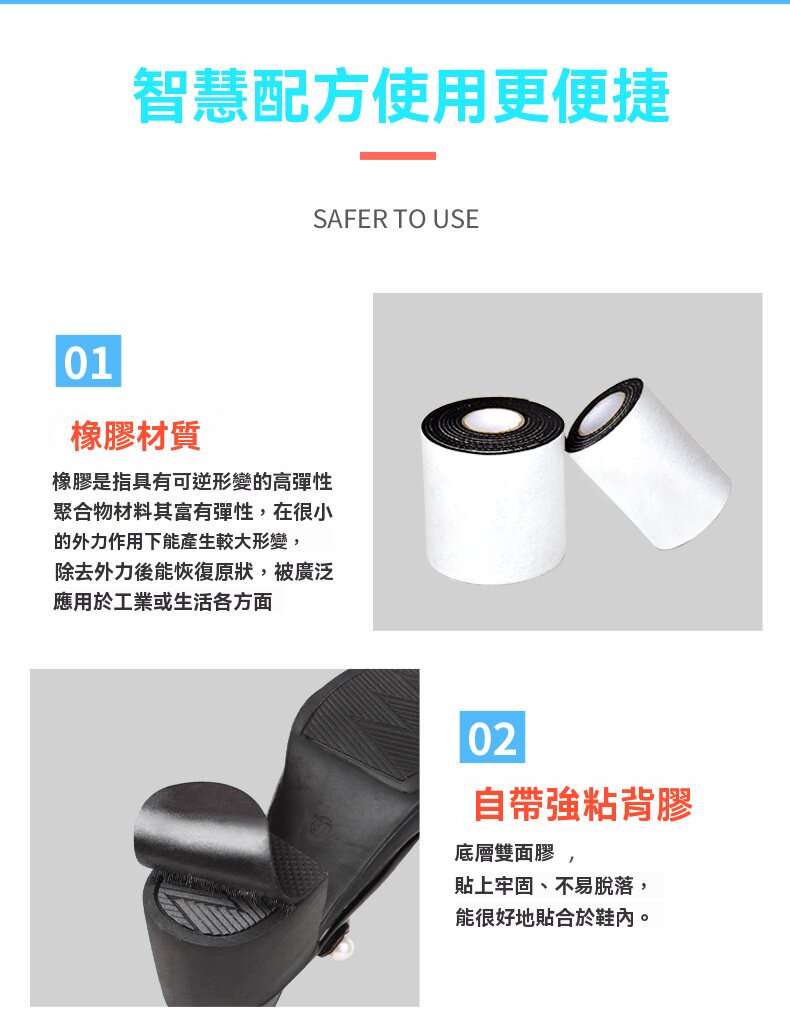 智慧配方使用更便捷

SAFER TO USE

01

橡膠材質

橡膠是指具有可逆形變的高彈性聚合物材料其富有彈性，在很小的外力作用下能產生較大形變，除去外力後能恢復原狀，被廣泛應用於工業或生活各方面

02

自帶強粘背膠

底層雙面膠 ，
貼上牢固、不易脫落，
能很好地貼合於鞋內。