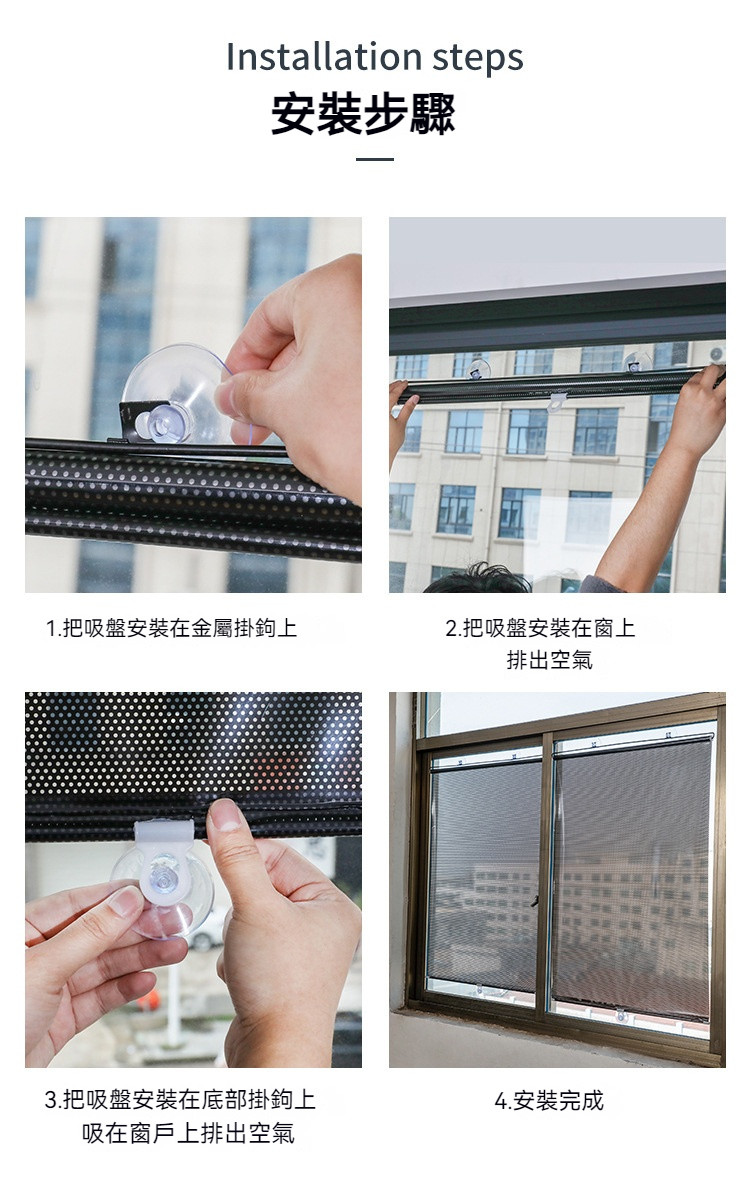 Installation steps
安裝步驟

1.把吸盤安裝在金屬掛鉤上

2.把吸盤安裝在窗上
排出空氣

3.把吸盤安裝在底部掛鉤上
吸在窗戶上排出空氣

4.安裝完成