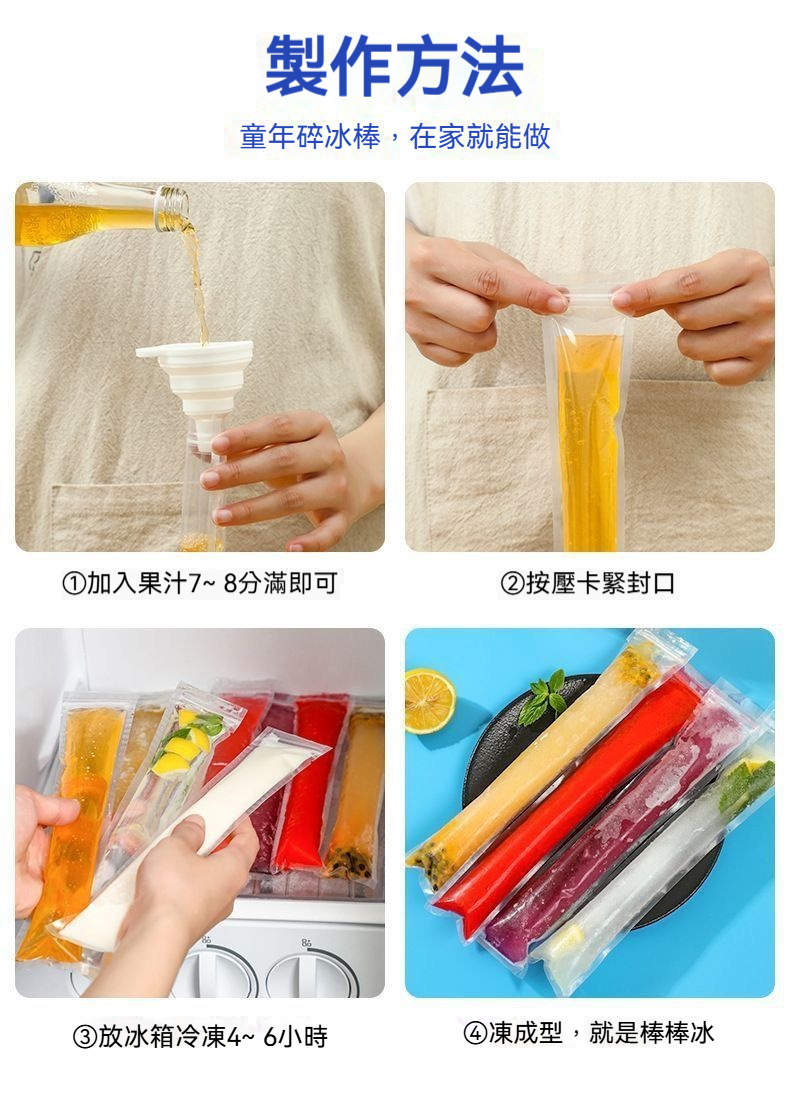 製作方法

童年碎冰棒，在家就能做

①加入果汁7~ 8分滿即可

②按壓卡緊封口

③放冰箱冷凍4~ 6小時

④凍成型，就是棒棒冰