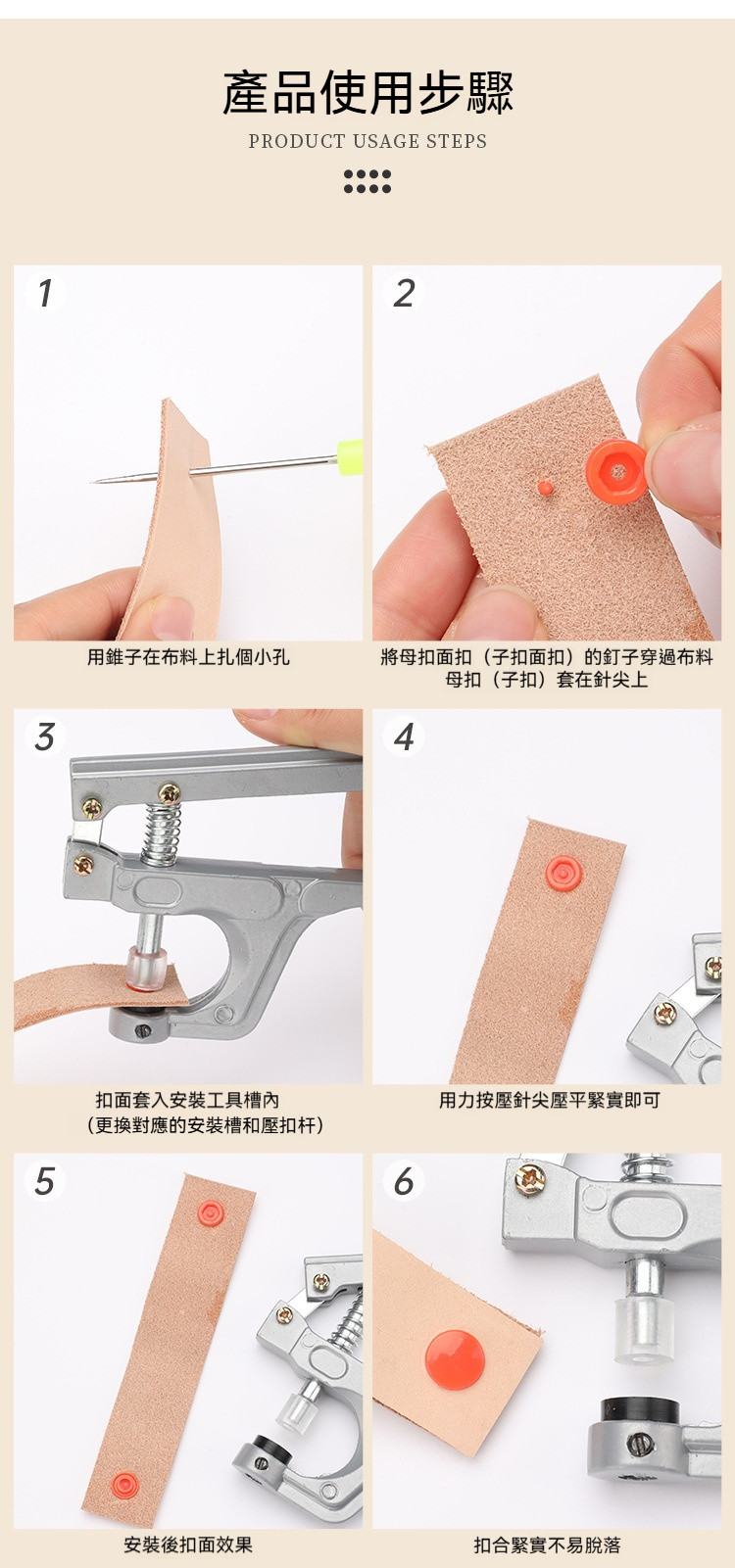 產品使用步驟

PRODUCT USAGE STEPS

1

用錐子在布料上扎個小孔

2

將母扣面扣（子扣面扣）的釘子穿過布料
母扣（子扣）套在針尖上

3

扣面套入安裝工具槽內
（更換對應的安裝槽和壓扣杆）

4

用力按壓針尖壓平緊實即可

5

安裝後扣面效果

6

扣合緊實不易脫落