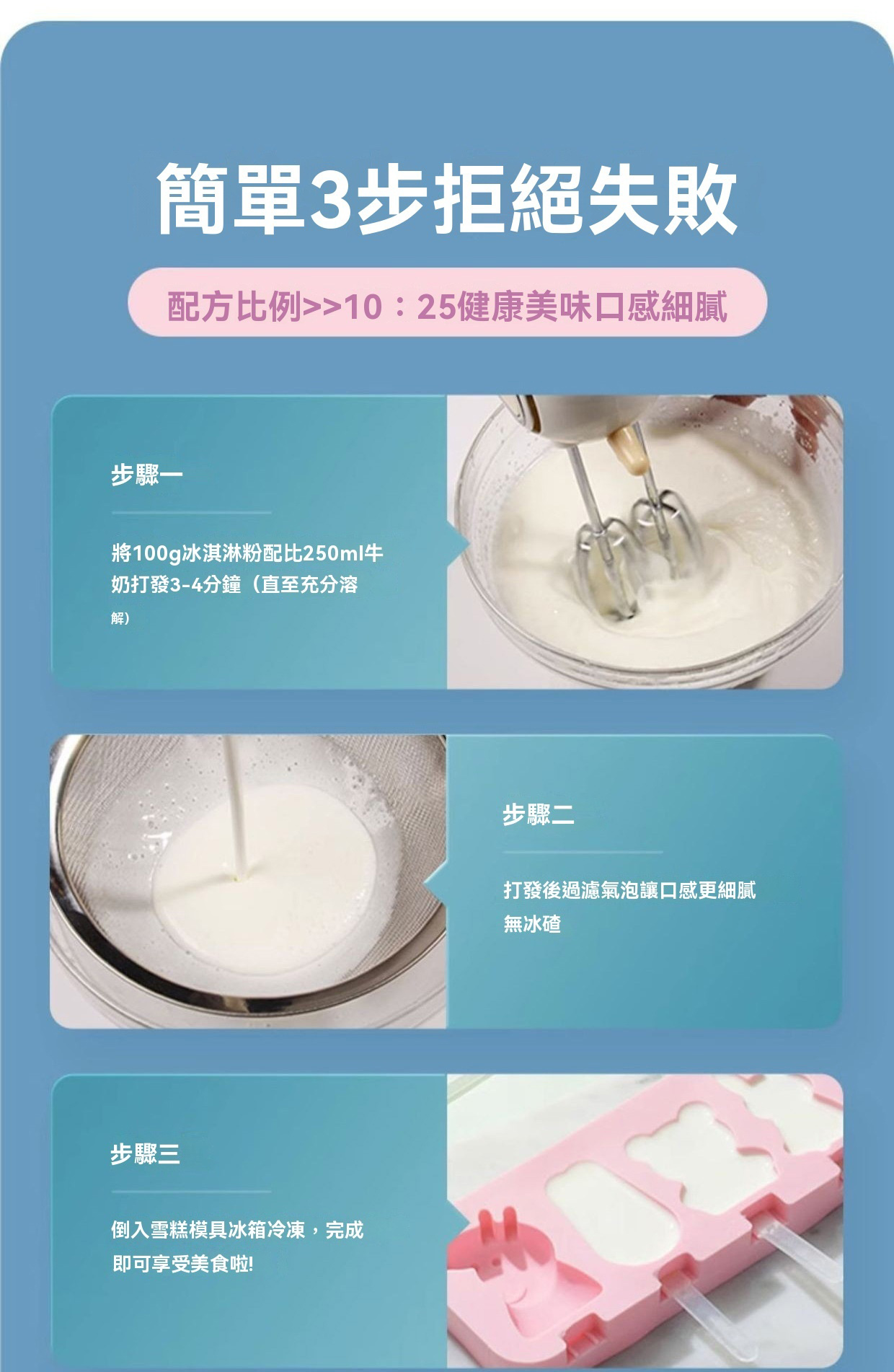 簡單3步拒絕失敗

配方比例>>10：25健康美味口感細膩

步驟一

將100g冰淇淋粉配比250ml牛奶打發3-4分鐘（直至充分溶解）

步驟二

打發後過濾氣泡讓口感更細膩無冰碴

步驟三

倒入雪糕模具冰箱冷凍，完成即可享受美食啦!