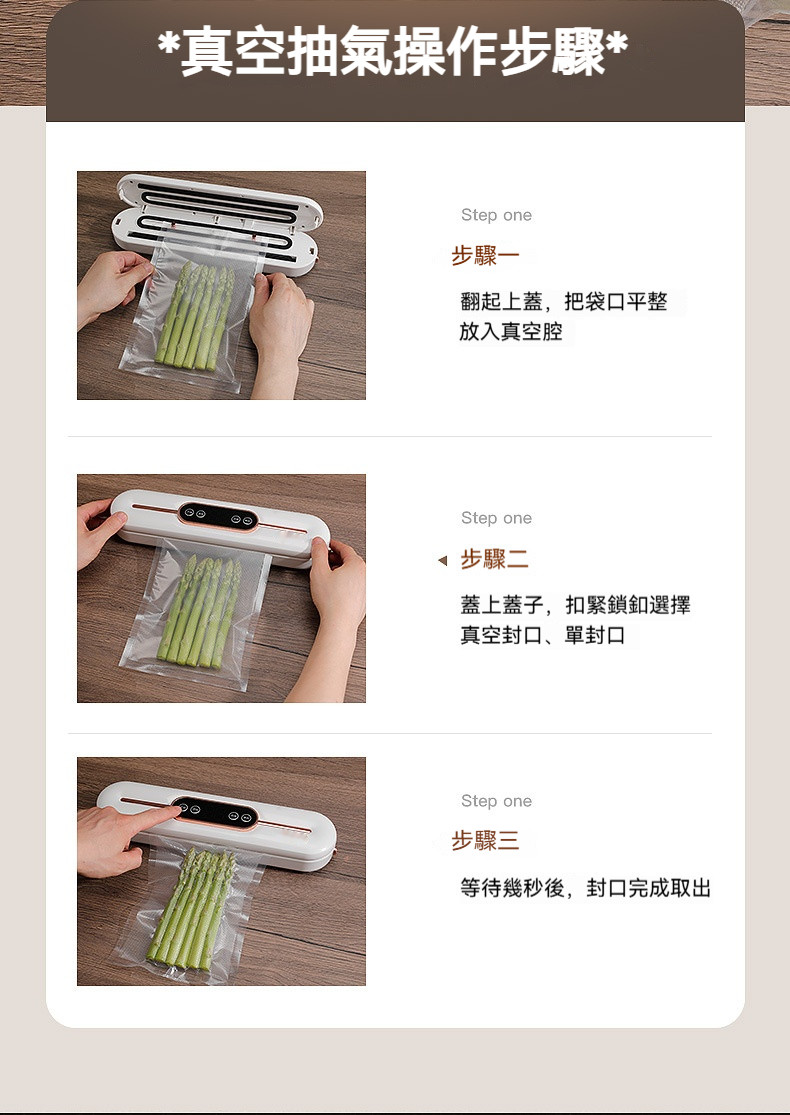 *真空抽氣操作步驟*

Step one

步驟一

翻起上蓋，把袋口平整放入真空腔

Step one

步驟二

蓋上蓋子，扣緊鎖釦選擇真空封口、單封口

Step one

步驟三

等待幾秒後，封口完成取出