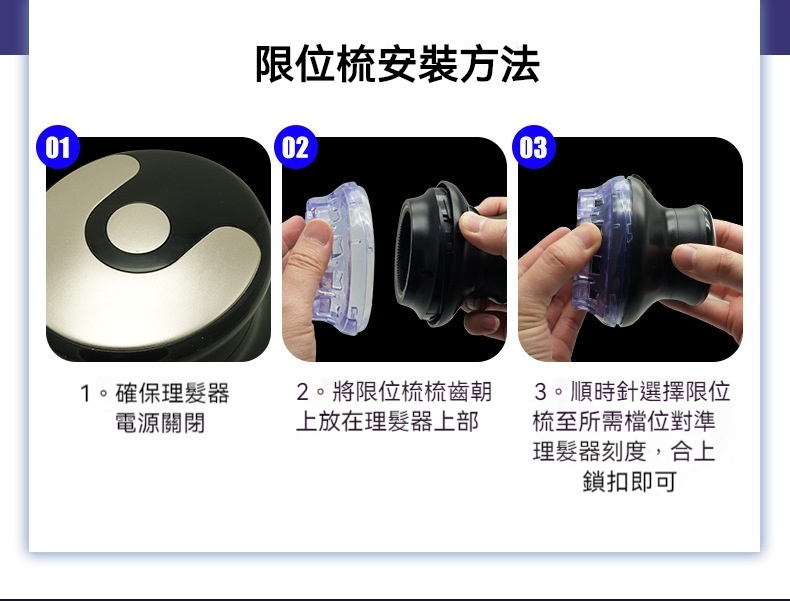 限位梳安裝方法

01

02

03

1。確保理髮器電源關閉

2。將限位梳梳齒朝上放在理髮器上部

3。順時針選擇限位梳至所需檔位對準理髮器刻度，合上鎖扣即可