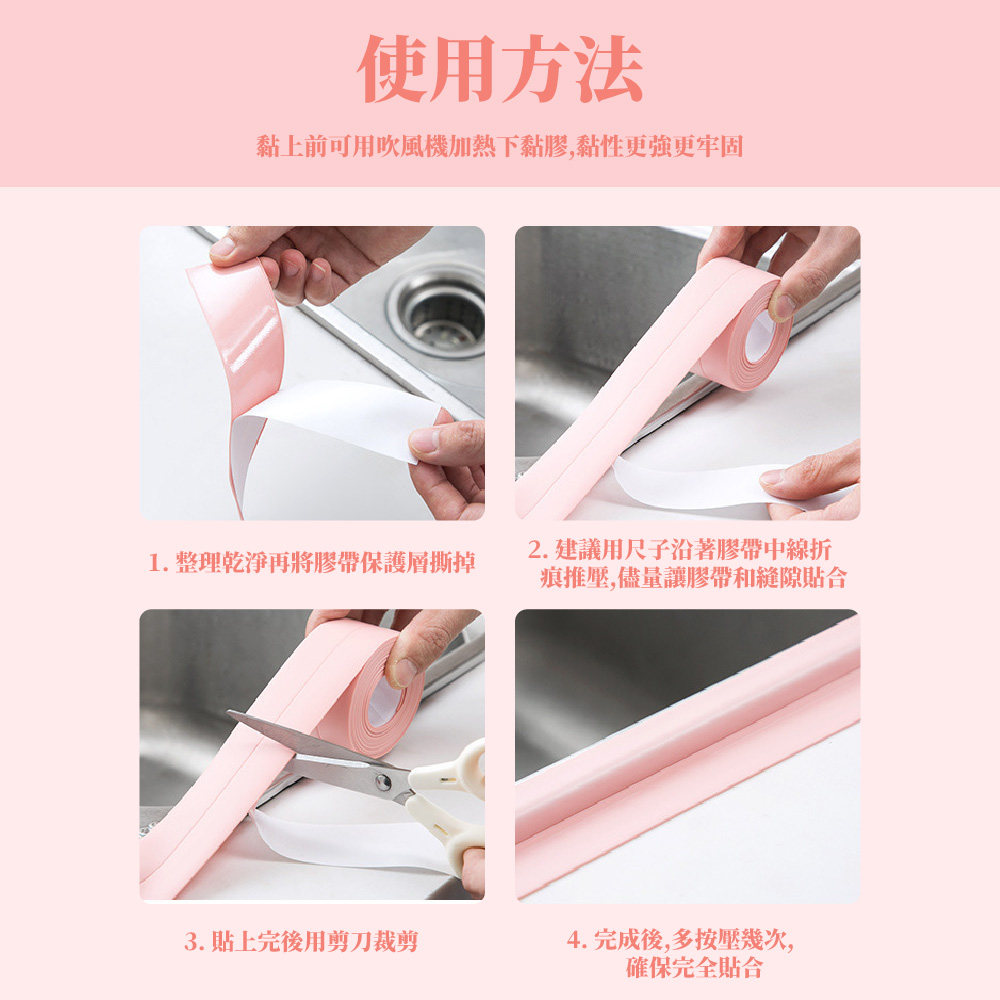 使用方法

黏上前可用吹風機加熱下黏膠,黏性更強更牢固

1. 整理乾淨再將膠帶保護層撕掉

2. 建議用尺子沿著膠帶中線折痕推壓,儘量讓膠帶和縫隙貼合

3. 貼上完後用剪刀裁剪

4. 完成後,多按壓幾次,確保完全貼合