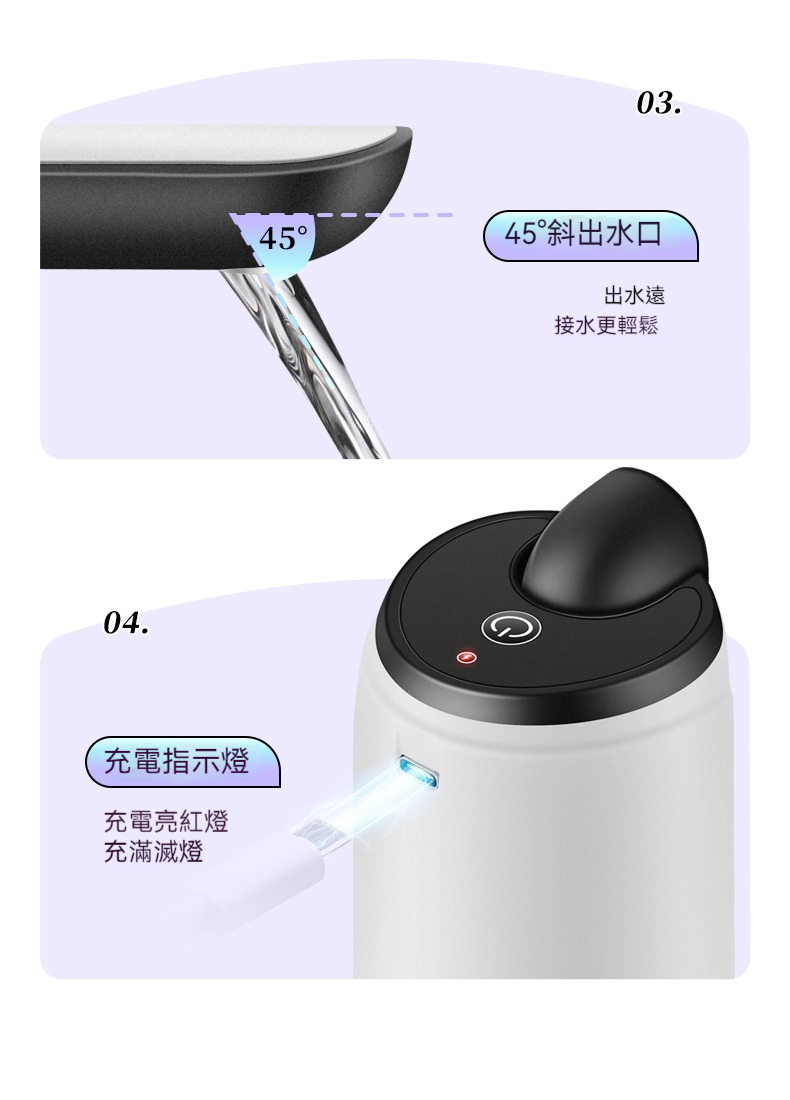 03.

45°

45°斜出水口

出水遠
接水更輕鬆

04.

充電指示燈

充電亮紅燈
充滿滅燈