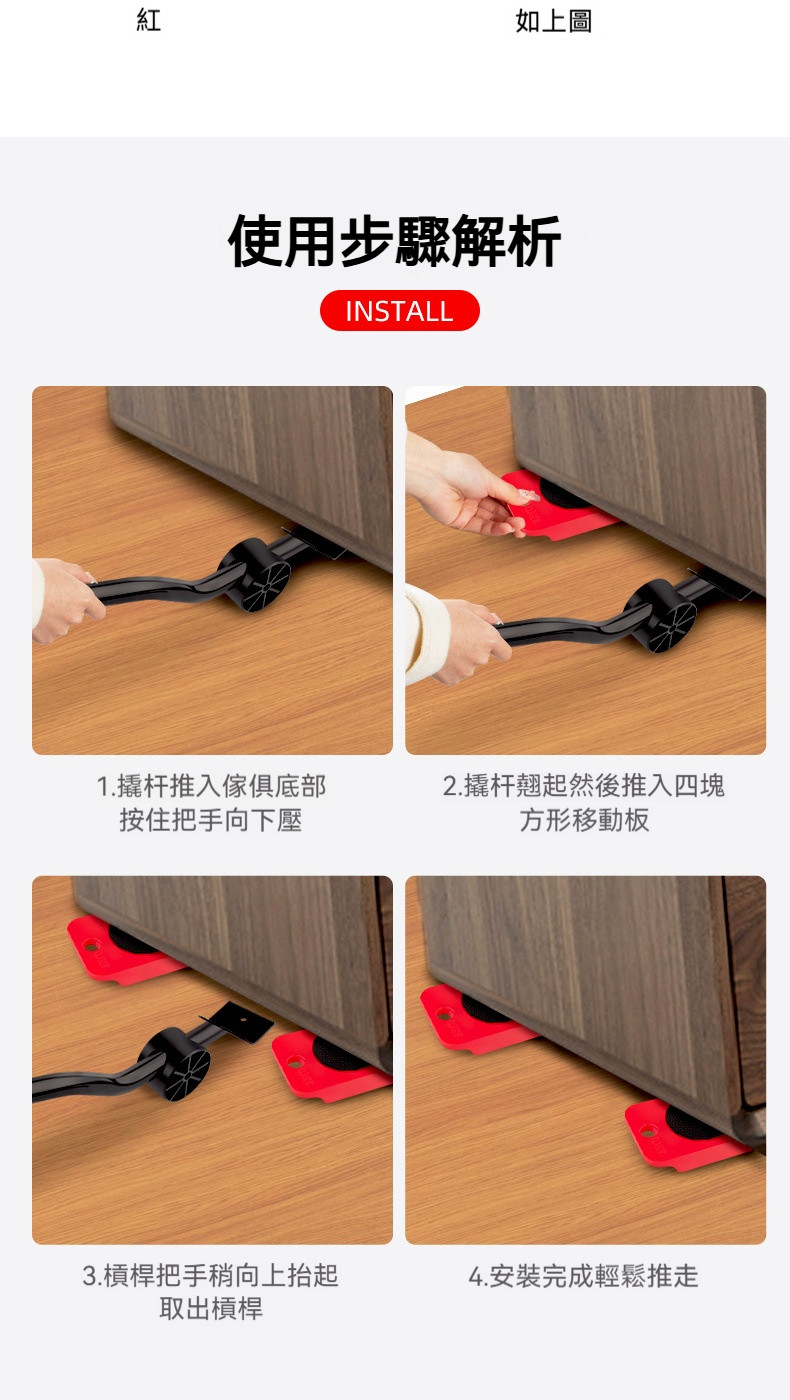 紅

如上圖

使用步驟解析

INSTALL

1.撬杆推入傢俱底部
按住把手向下壓

2.撬杆翹起然後推入四塊
方形移動板

3.槓桿把手稍向上抬起
取出槓桿

4.安裝完成輕鬆推走