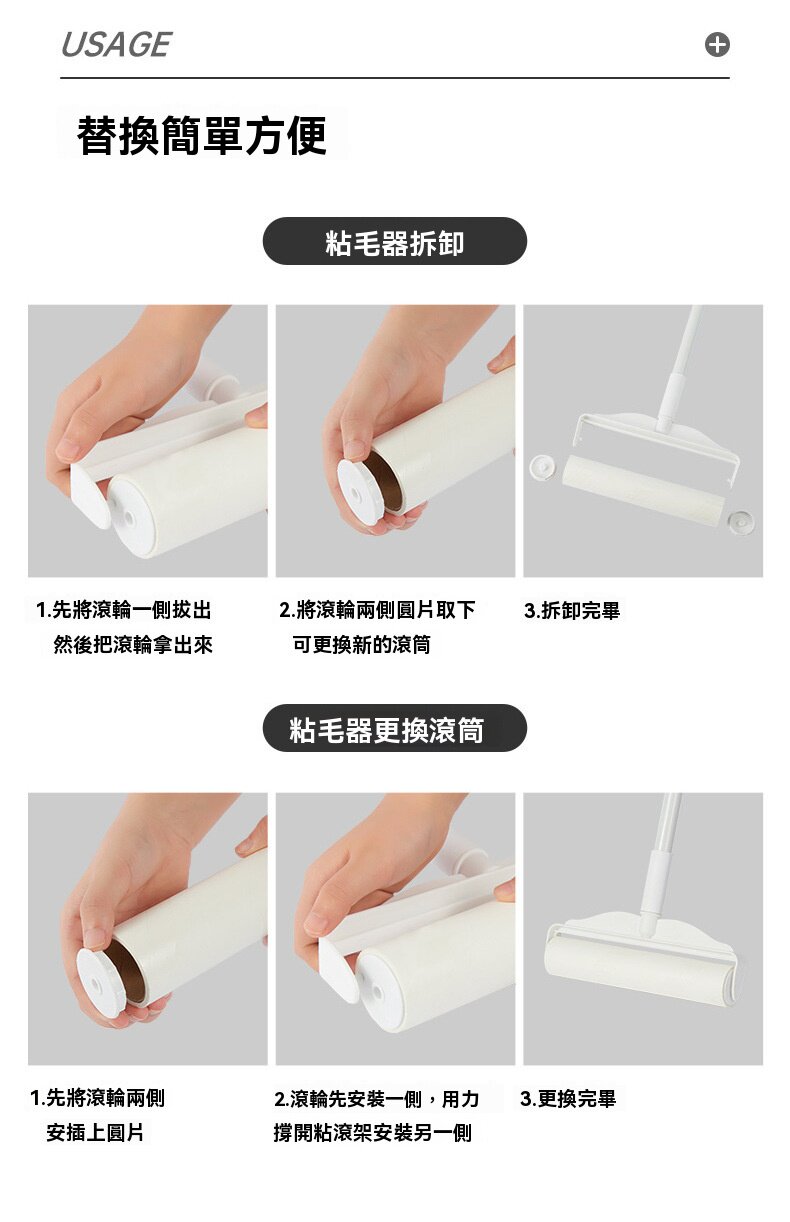 USAGE

替換簡單方便

粘毛器拆卸

1.先將滾輪一側拔出
然後把滾輪拿出來

2.將滾輪兩側圓片取下
可更換新的滾筒

3.拆卸完畢

粘毛器更換滾筒

1.先將滾輪兩側
安插上圓片

2.滾輪先安裝一側，用力
撐開粘滾架安裝另一側

3.更換完畢