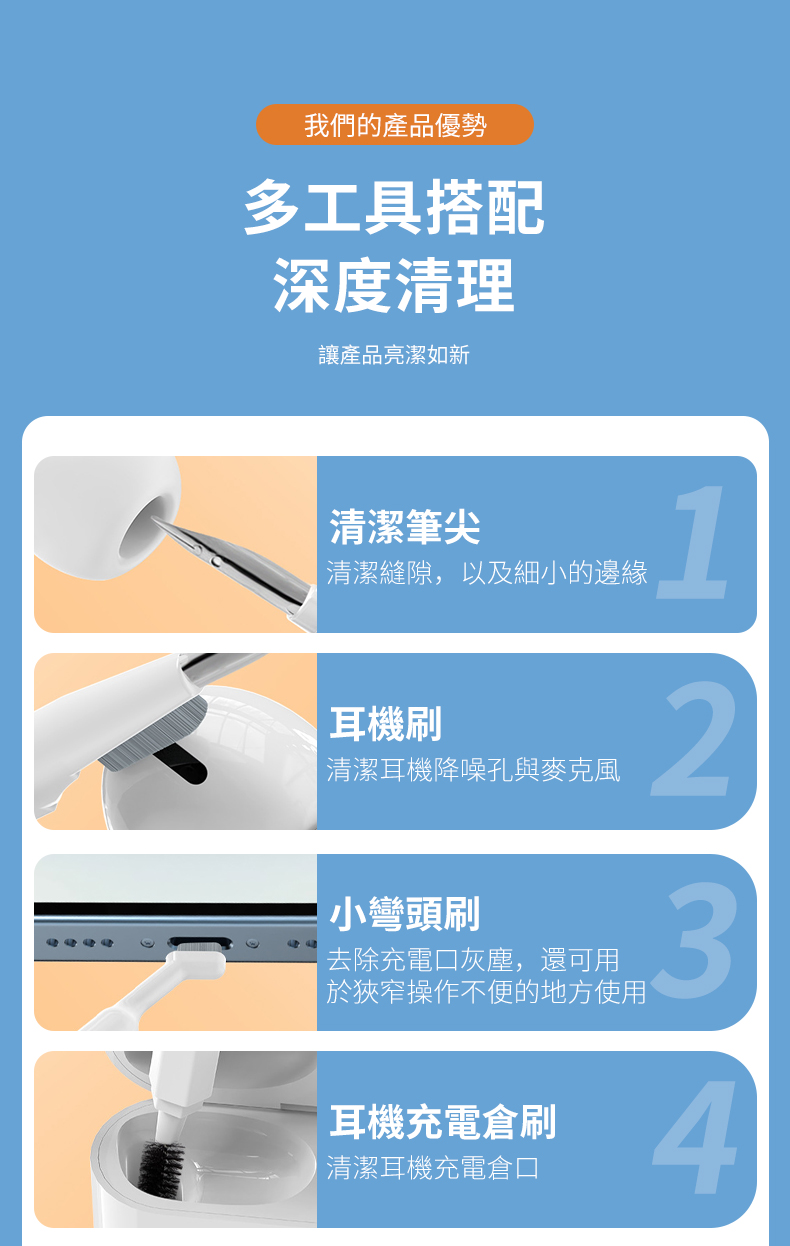 我們的產品優勢

多工具搭配
深度清理

讓產品亮潔如新

清潔筆尖
清潔縫隙，以及細小的邊緣
1

耳機刷
清潔耳機降噪孔與麥克風
2

小彎頭刷
去除充電口灰塵，還可用於狹窄操作不便的地方使用
3

耳機充電倉刷
清潔耳機充電倉口
4