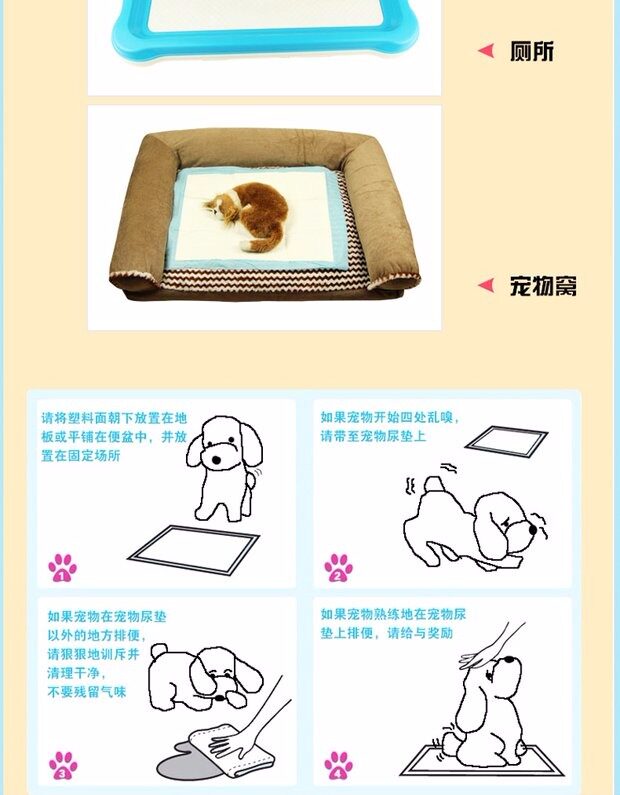 厕所

宠物窝

请将塑料面朝下放置在地板或平铺在便盆中，并放置在固定场所

1

如果宠物开始四处乱嗅，请带至宠物尿垫上

2

如果宠物在宠物尿垫以外的地方排便，请狠狠地训斥并清理干净，不要残留气味

3

如果宠物熟练地在宠物尿垫上排便，请给与奖励

4