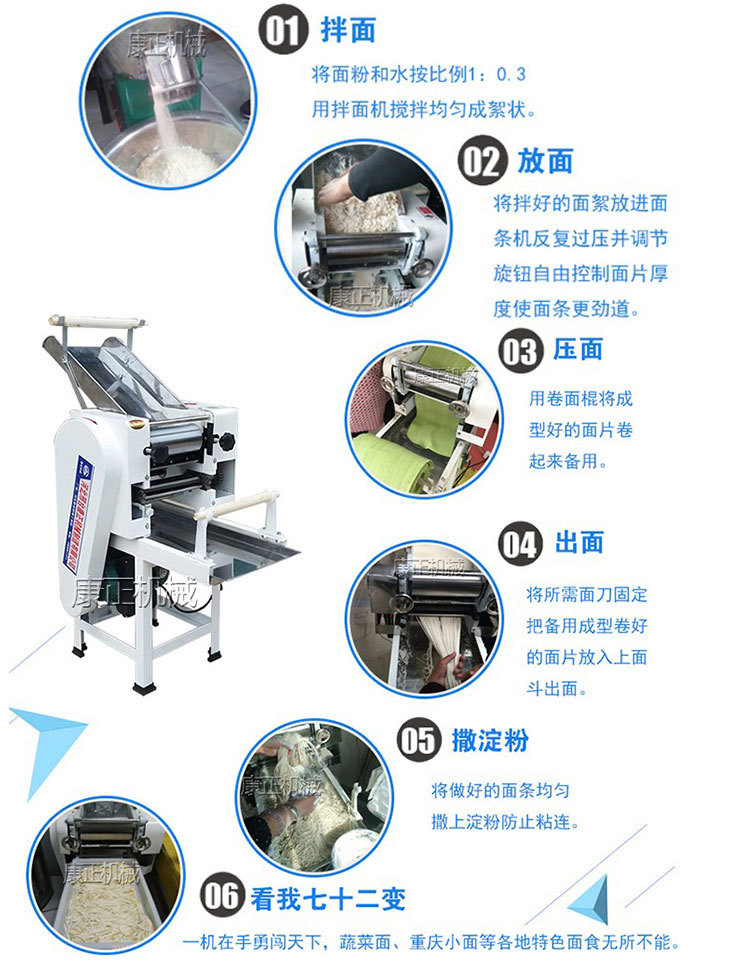 康正机械

01 拌面

将面粉和水按比例1：0.3
用拌面机搅拌均匀成絮状。

02 放面

将拌好的面絮放进面条机反复过压并调节旋钮自由控制面片厚度使面条更劲道。

康正机械

03 压面

用卷面棍将成型好的面片卷起来备用。

康正机械

04 出面

将所需面刀固定把备用成型卷好的面片放入上面斗出面。

康正机械

康正机械

05 撒淀粉

将做好的面条均匀撒上淀粉防止粘连。

康正机械

康正机械

06 看我七十二变

一机在手勇闯天下，蔬菜面、重庆小面等各地特色面食无所不能。