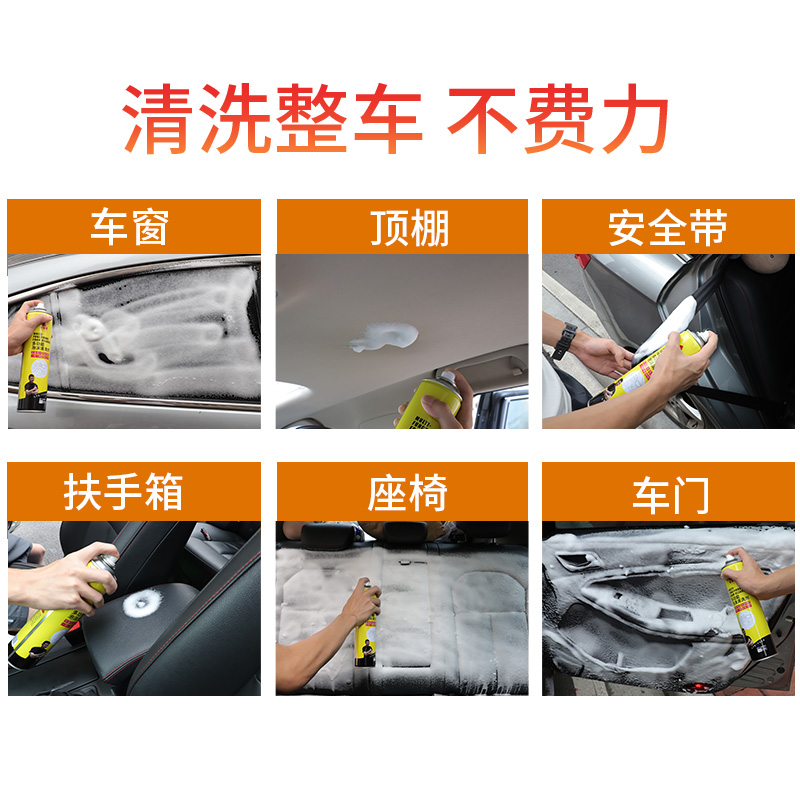 清洗整车 不费力

车窗

顶棚

安全带

扶手箱

座椅

车门