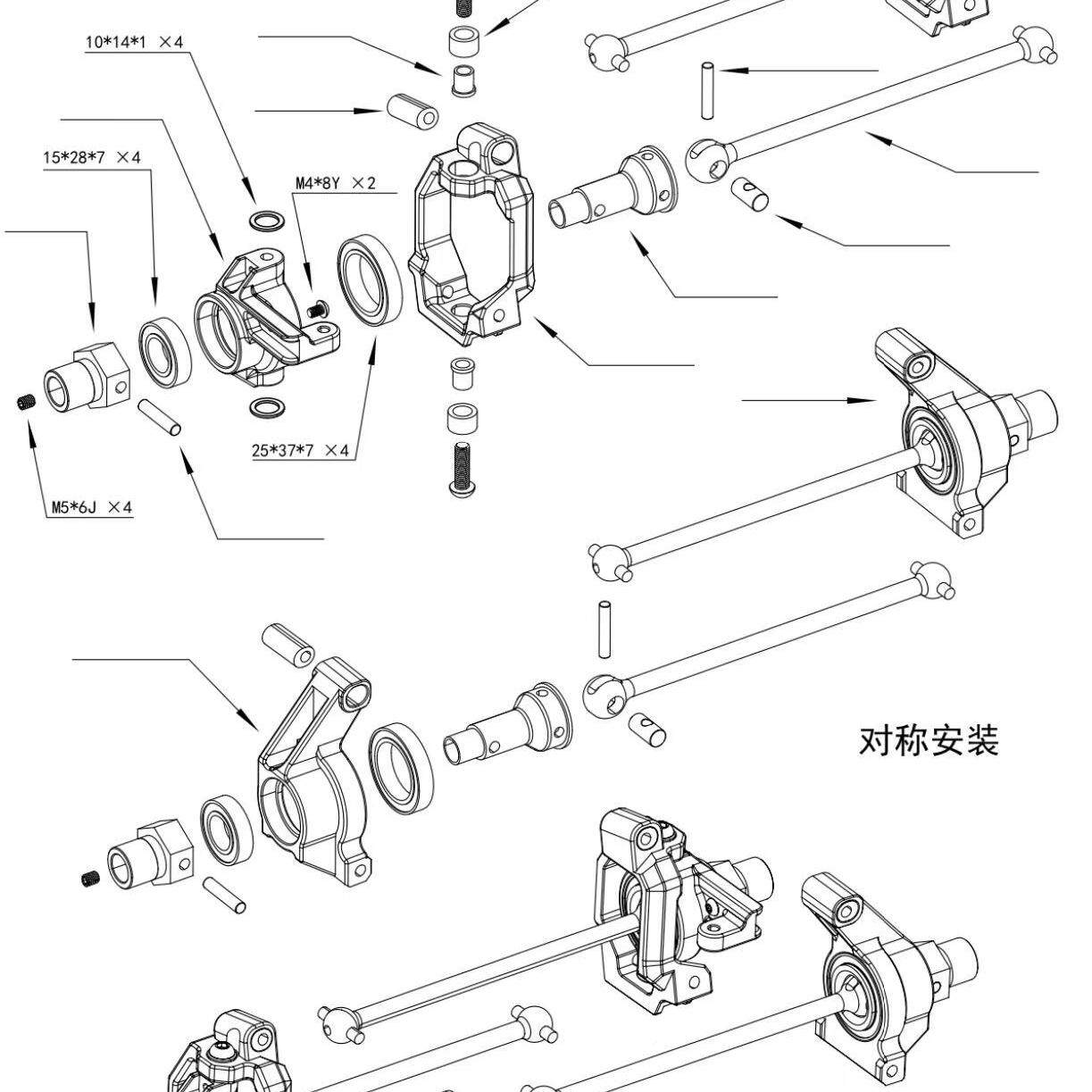 10*14*1 ×4

15*28*7 ×4

M4*8Y ×2

25*37*7 ×4

M5*6J ×4

对称安装