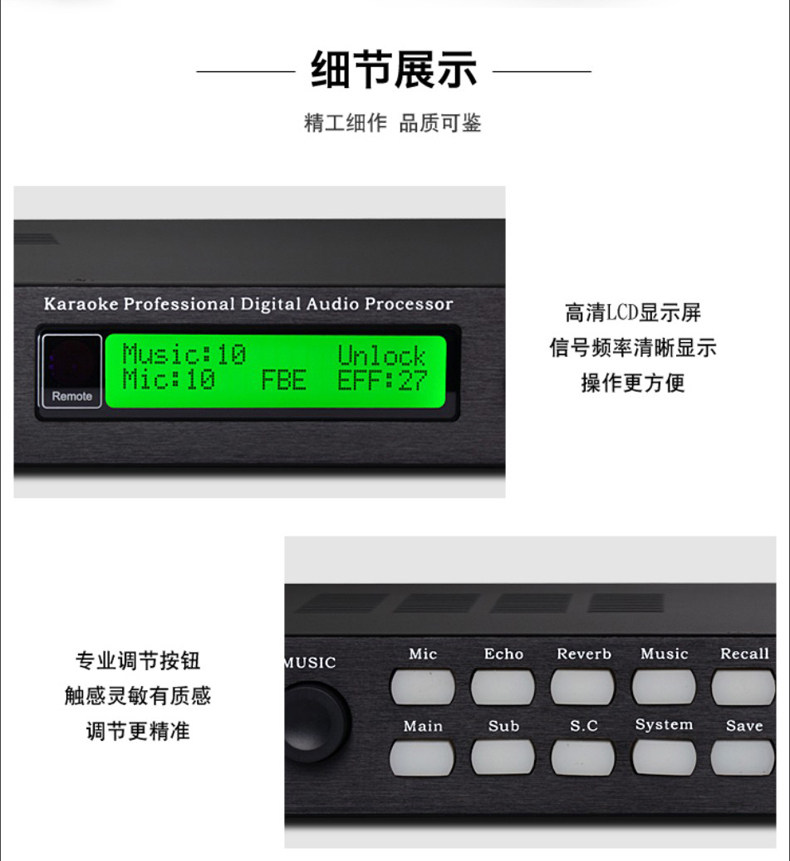 细节展示

精工细作 品质可鉴

Karaoke Professional Digital Audio Processor

Remote

Music:10 Unlock
Mic:10 FBE EFF:27

高清LCD显示屏
信号频率清晰显示
操作更方便

专业调节按钮
触感灵敏有质感
调节更精准

MUSIC

Mic
Echo
Reverb
Music
Recall

Main
Sub
S.C
System
Save