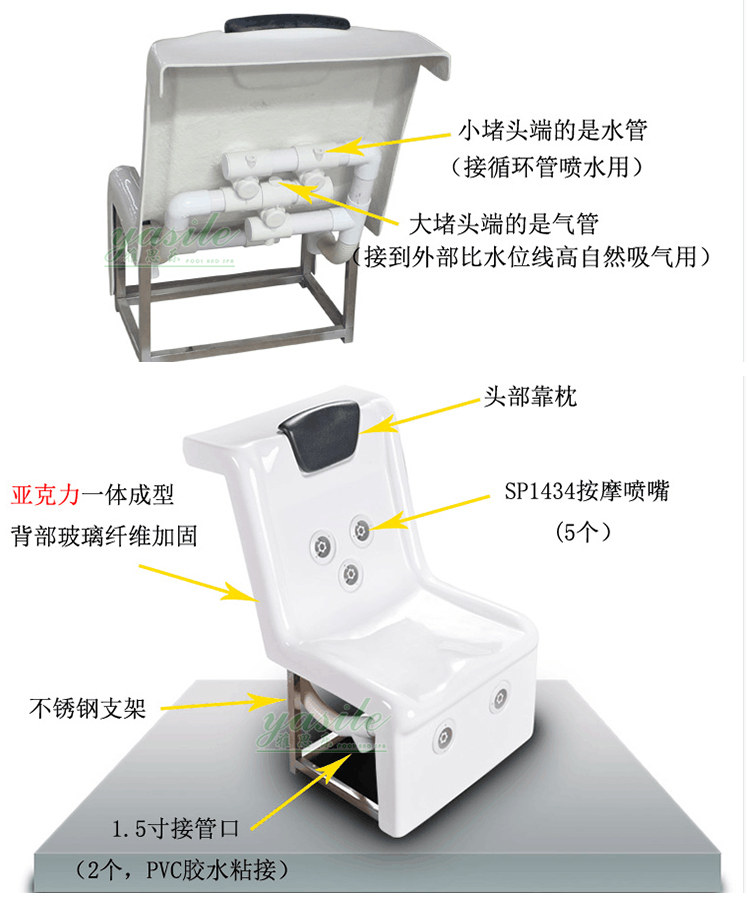 小堵头端的是水管
（接循环管喷水用）

大堵头端的是气管
（接到外部比水位线高自然吸气用）

yasile POOL AND SPA

头部靠枕

亚克力一体成型
背部玻璃纤维加固

SP1434按摩喷嘴
（5个）

不锈钢支架

yasile POOL AND SPA

1.5寸接管口
（2个，PVC胶水粘接）