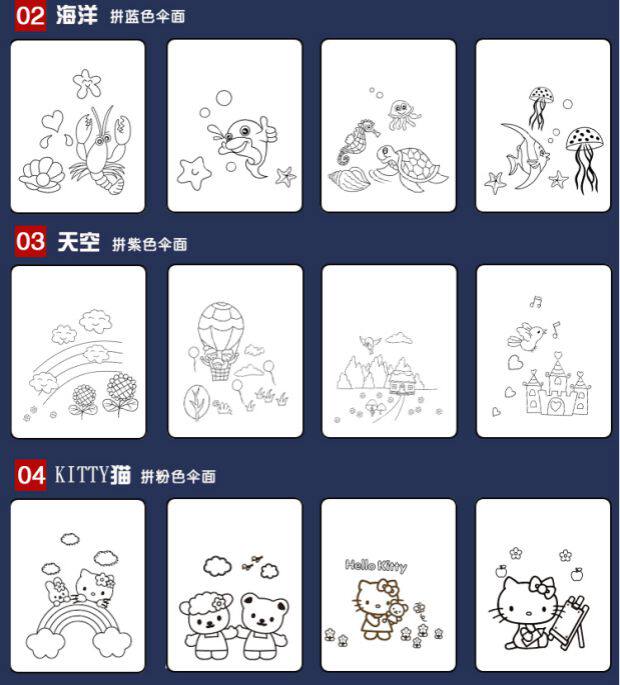 02 海洋 拼蓝色伞面

03 天空 拼紫色伞面

04 KITTY猫 拼粉色伞面

Hello Kitty