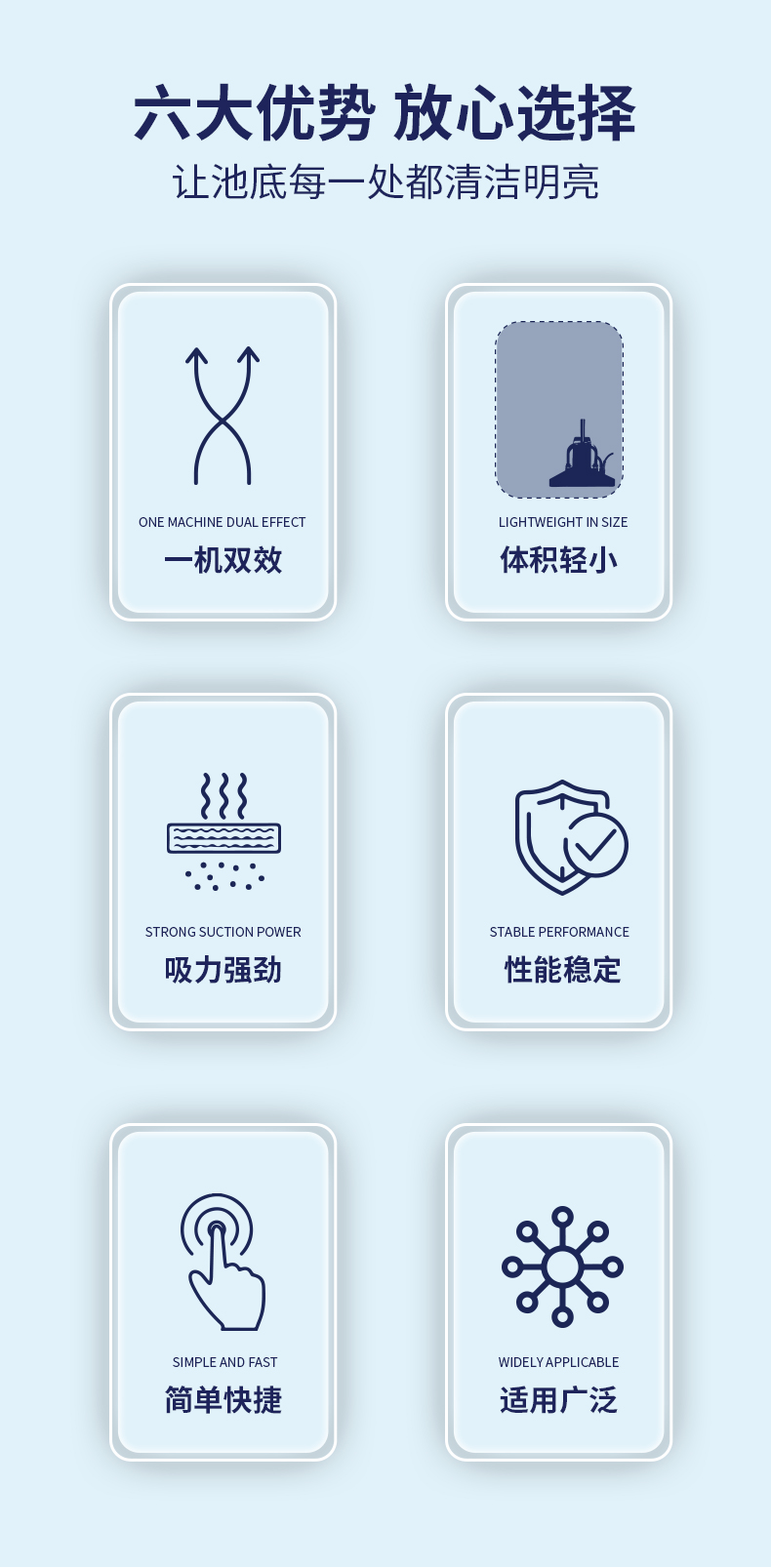 六大优势 放心选择

让池底每一处都清洁明亮

ONE MACHINE DUAL EFFECT

一机双效

LIGHTWEIGHT IN SIZE

体积轻小

STRONG SUCTION POWER

吸力强劲

STABLE PERFORMANCE

性能稳定

SIMPLE AND FAST

简单快捷

WIDELY APPLICABLE

适用广泛