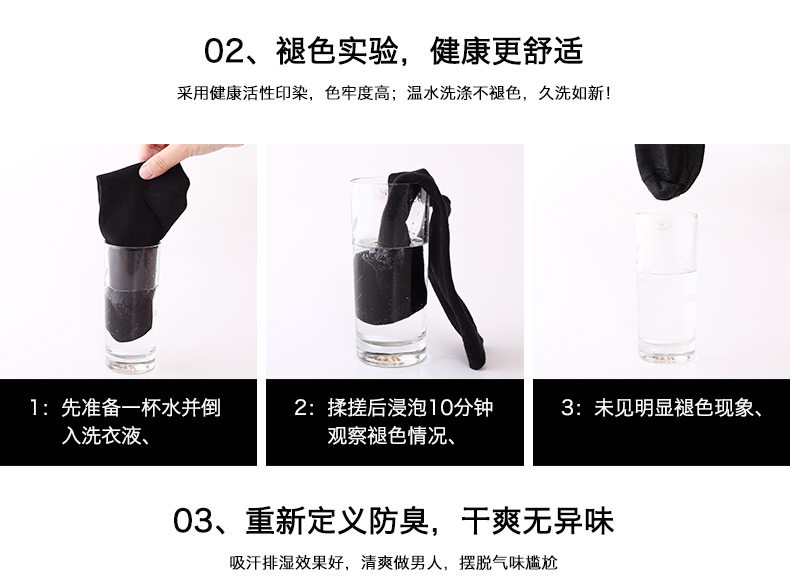 02、褪色实验，健康更舒适

采用健康活性印染，色牢度高；温水洗涤不褪色，久洗如新！

1：先准备一杯水并倒入洗衣液、

2：揉搓后浸泡10分钟观察褪色情况、

3：未见明显褪色现象、

03、重新定义防臭，干爽无异味

吸汗排湿效果好，清爽做男人，摆脱气味尴尬