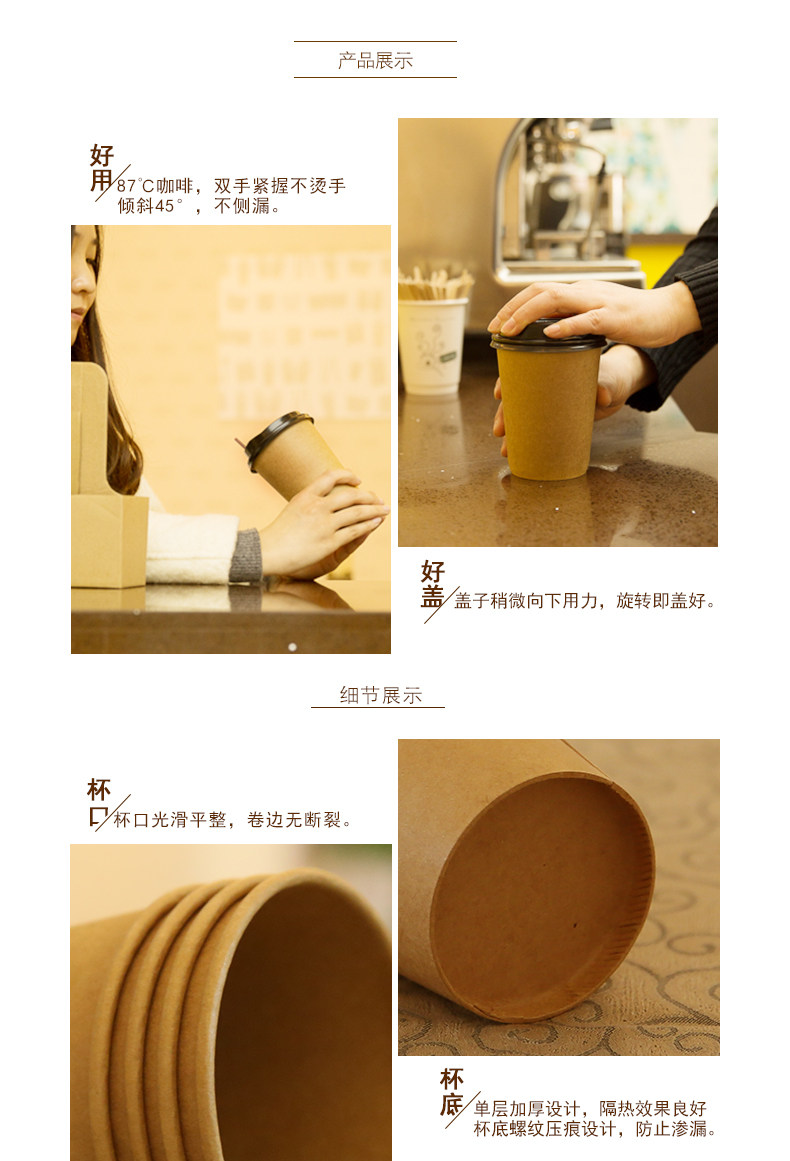 产品展示

好用

87°C咖啡，双手紧握不烫手
倾斜45°，不侧漏。

好盖

盖子稍微向下用力，旋转即盖好。

细节展示

杯口

杯口光滑平整，卷边无断裂。

杯底

单层加厚设计，隔热效果良好
杯底螺纹压痕设计，防止渗漏。