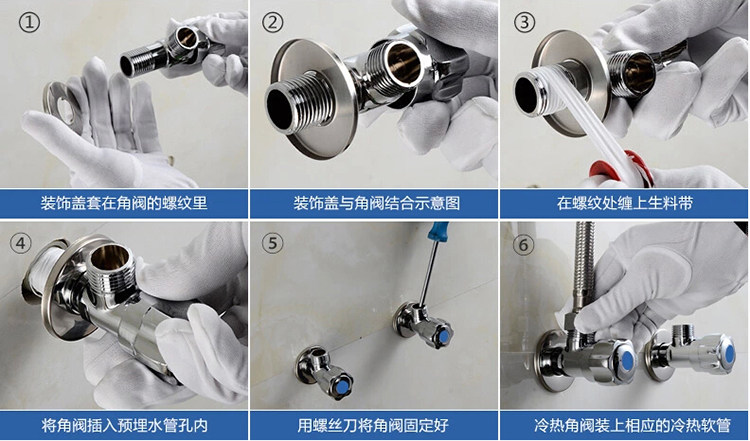 ①

装饰盖套在角阀的螺纹里

②

装饰盖与角阀结合示意图

③

在螺纹处缠上生料带

④

将角阀插入预埋水管孔内

⑤

用螺丝刀将角阀固定好

⑥

冷热角阀装上相应的冷热软管