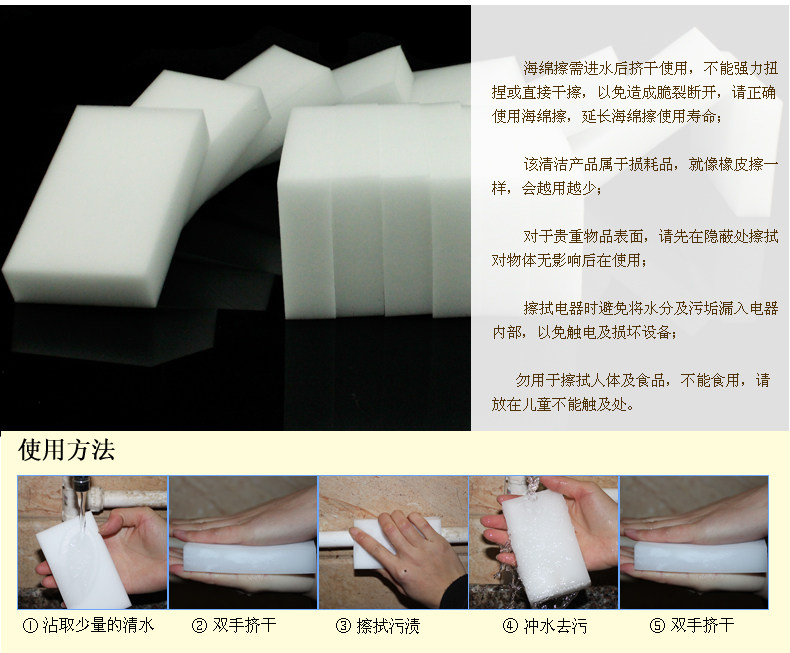 海绵擦需进水后挤干使用，不能强力扭捏或直接干擦，以免造成脆裂断开，请正确使用海绵擦，延长海绵擦使用寿命；

该清洁产品属于损耗品，就像橡皮擦一样，会越用越少；

对于贵重物品表面，请先在隐蔽处擦拭对物体无影响后在使用；

擦拭电器时避免将水分及污垢漏入电器内部，以免触电及损坏设备；

勿用于擦拭人体及食品，不能食用，请放在儿童不能触及处。

使用方法

① 沾取少量的清水
② 双手挤干
③ 擦拭污渍
④ 冲水去污
⑤ 双手挤干