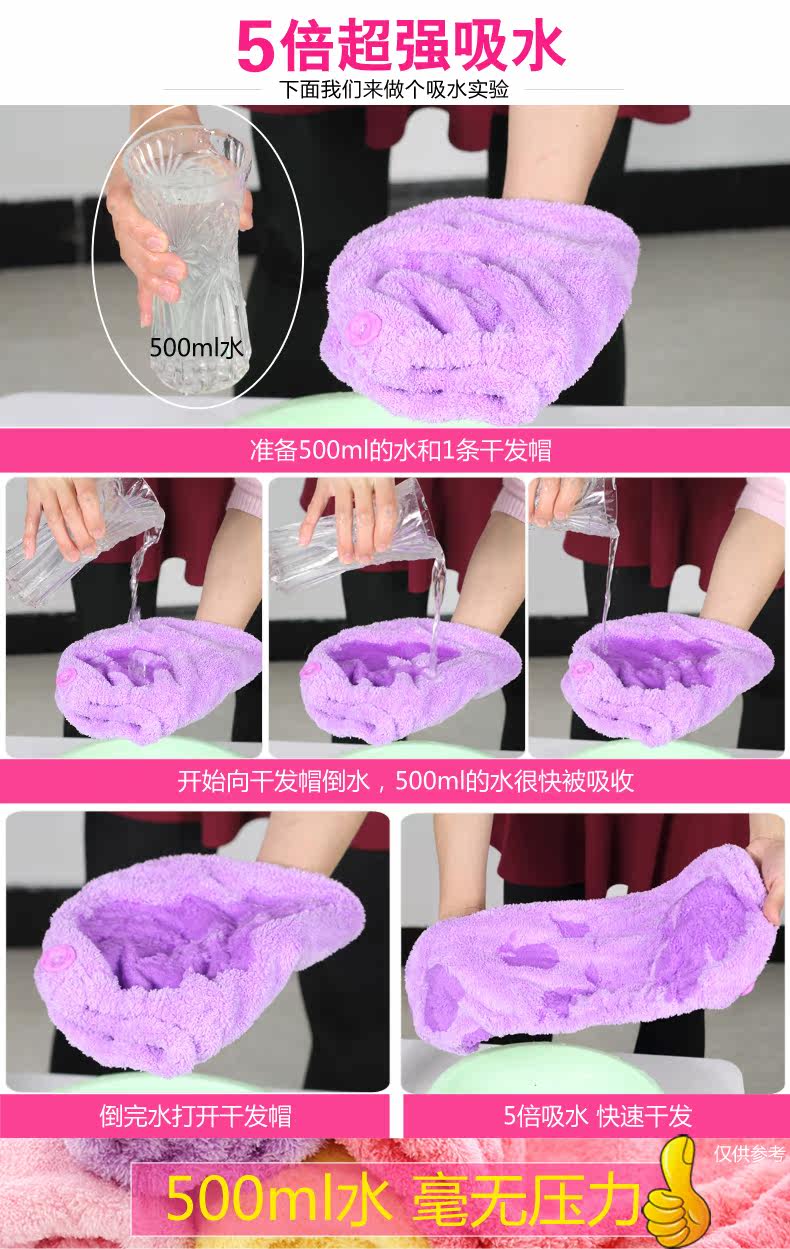 5倍超强吸水

下面我们来做个吸水实验

500ml水

准备500ml的水和1条干发帽

开始向干发帽倒水，500ml的水很快被吸收

倒完水打开干发帽

5倍吸水 快速干发

仅供参考

500ml水 毫无压力