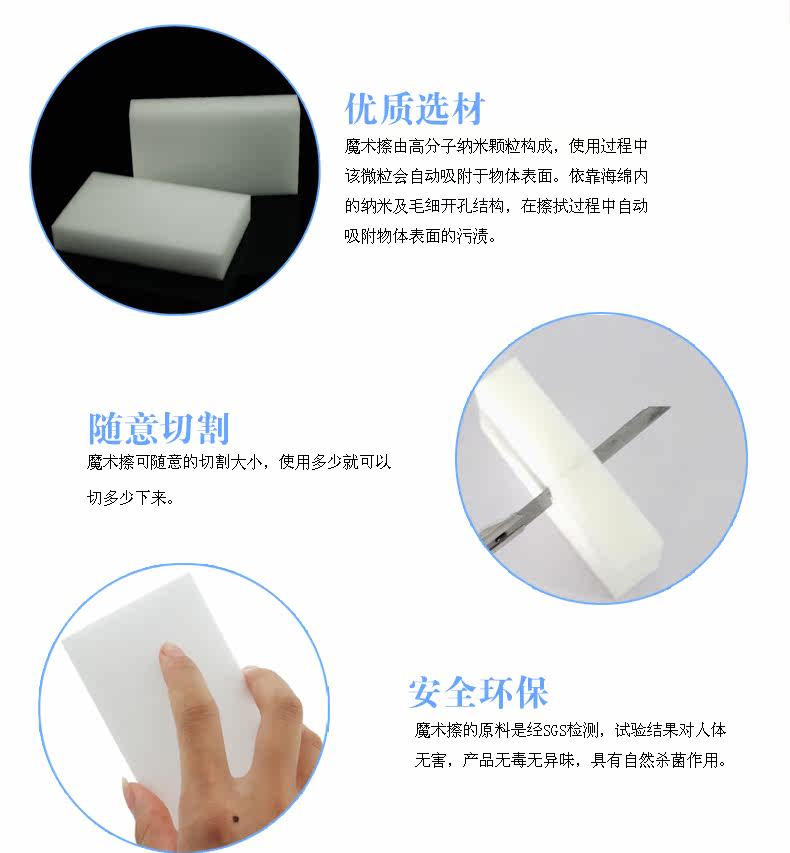 优质选材

魔术擦由高分子纳米颗粒构成，使用过程中该微粒会自动吸附于物体表面。依靠海绵内的纳米及毛细开孔结构，在擦拭过程中自动吸附物体表面的污渍。

随意切割

魔术擦可随意的切割大小，使用多少就可以切多少下来。

安全环保

魔术擦的原料是经SGS检测，试验结果对人体无害，产品无毒无异味，具有自然杀菌作用。