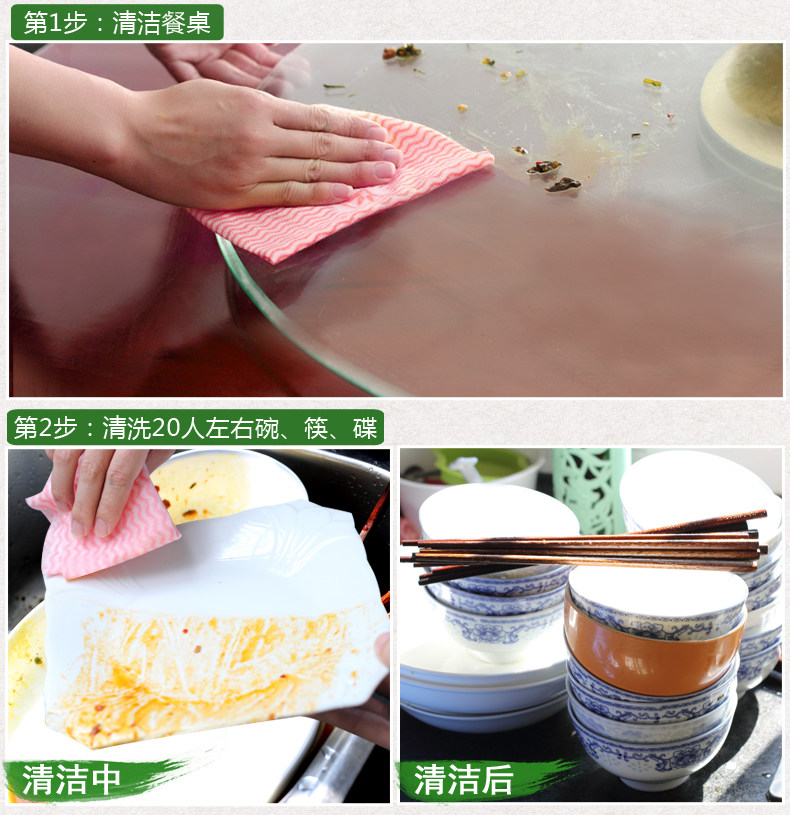 第1步：清洁餐桌

第2步：清洗20人左右碗、筷、碟

清洁中

清洁后