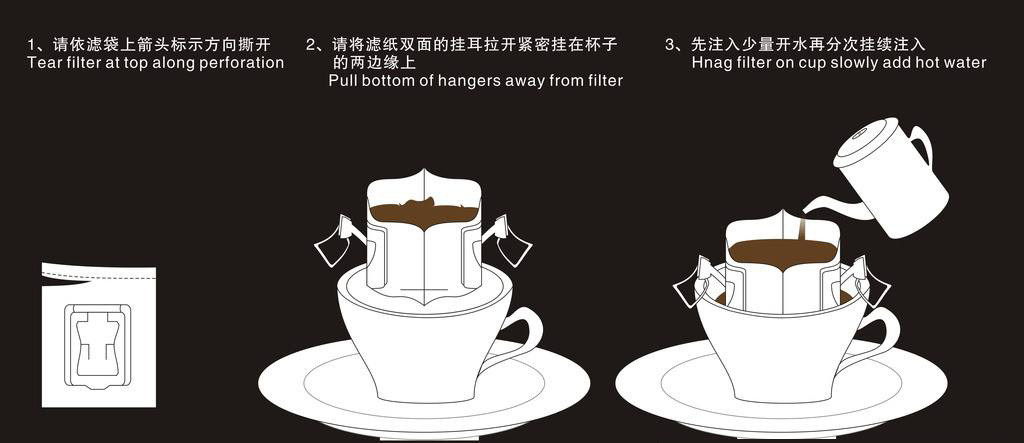 1、请依滤袋上箭头标示方向撕开
Tear filter at top along perforation

2、请将滤纸双面的挂耳拉开紧密挂在杯子的两边缘上
Pull bottom of hangers away from filter

3、先注入少量开水再分次挂续注入
Hnag filter on cup slowly add hot water