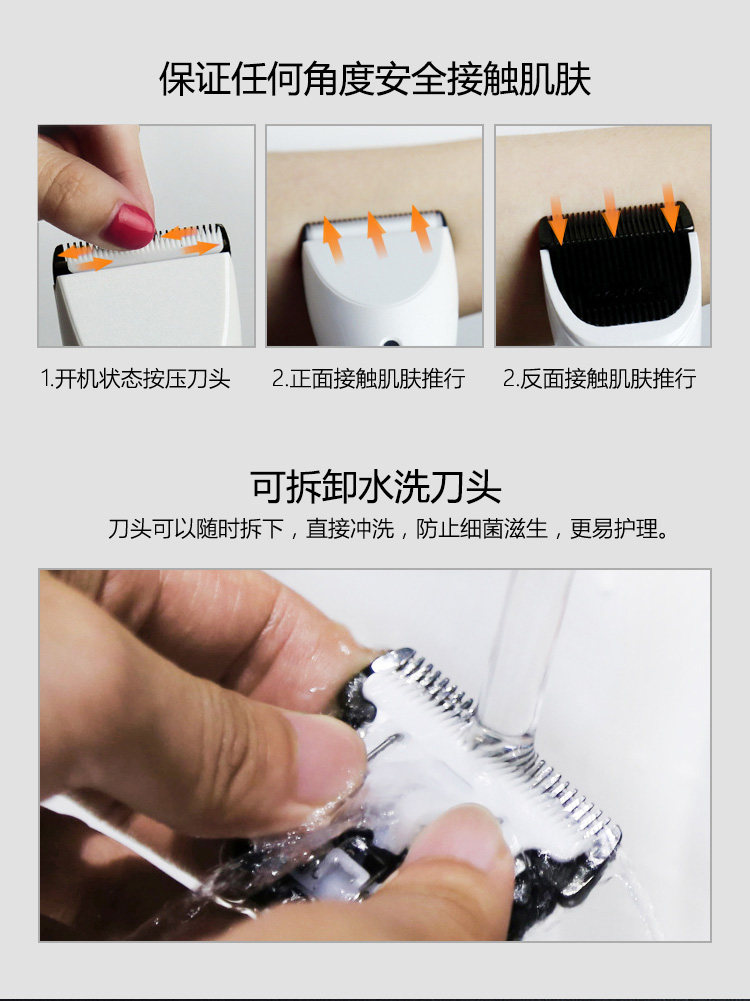 保证任何角度安全接触肌肤

1.开机状态按压刀头

2.正面接触肌肤推行

2.反面接触肌肤推行

可拆卸水洗刀头

刀头可以随时拆下，直接冲洗，防止细菌滋生，更易护理。