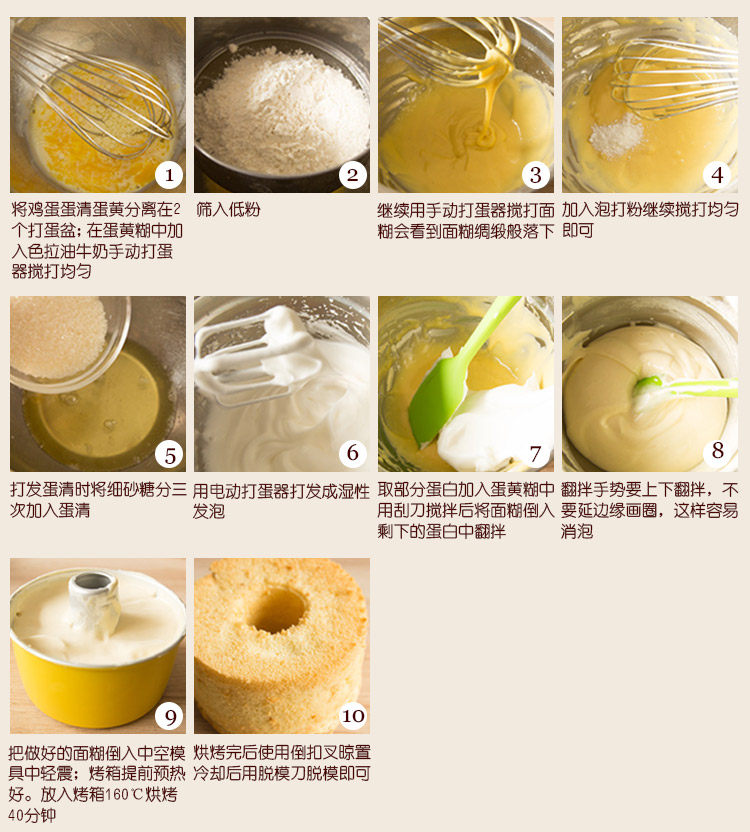 1
将鸡蛋蛋清蛋黄分离在2个打蛋盆；在蛋黄糊中加入色拉油牛奶手动打蛋器搅打均匀

2
筛入低粉

3
继续用手动打蛋器搅打面糊会看到面糊绸缎般落下

4
加入泡打粉继续搅打均匀即可

5
打发蛋清时将细砂糖分三次加入蛋清

6
用电动打蛋器打发成湿性发泡

7
取部分蛋白加入蛋黄糊中用刮刀搅拌后将面糊倒入剩下的蛋白中翻拌

8
翻拌手势要上下翻拌，不要延边缘画圈，这样容易消泡

9
把做好的面糊倒入中空模具中轻震；烤箱提前预热好。放入烤箱160℃烘烤40分钟

10
烘烤完后使用倒扣叉晾置冷却后用脱模刀脱模即可