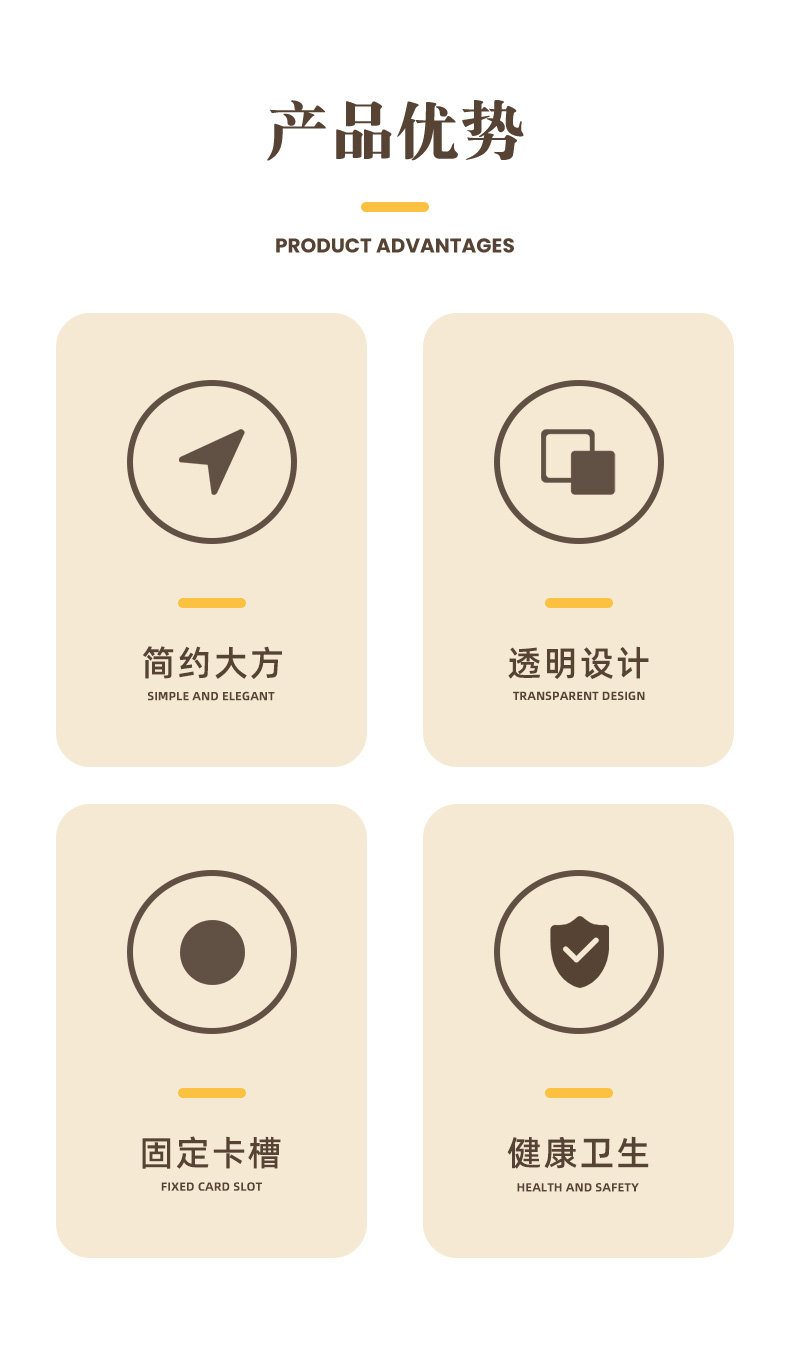 产品优势

PRODUCT ADVANTAGES

简约大方
SIMPLE AND ELEGANT

透明设计
TRANSPARENT DESIGN

固定卡槽
FIXED CARD SLOT

健康卫生
HEALTH AND SAFETY