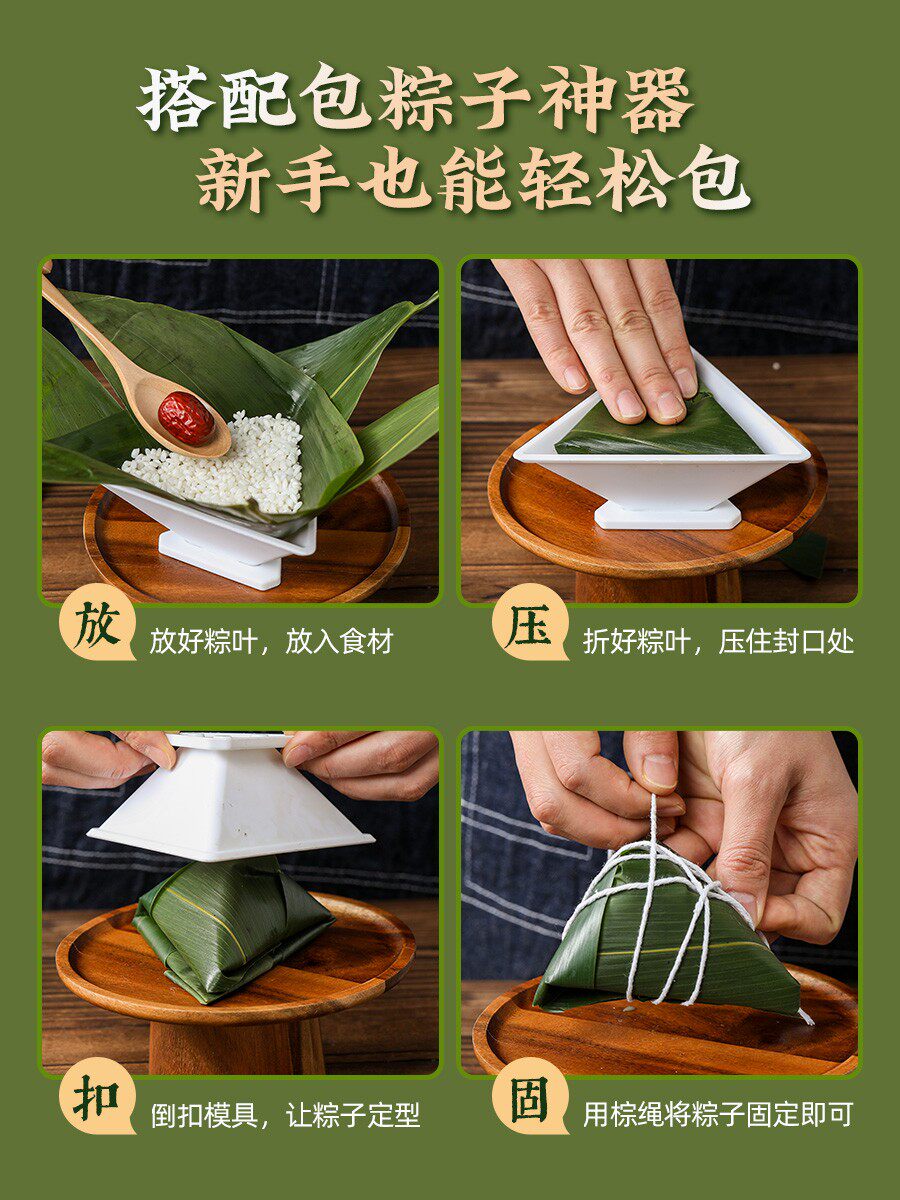 搭配包粽子神器
新手也能轻松包

放 放好粽叶，放入食材

压 折好粽叶，压住封口处

扣 倒扣模具，让粽子定型

固 用棕绳将粽子固定即可