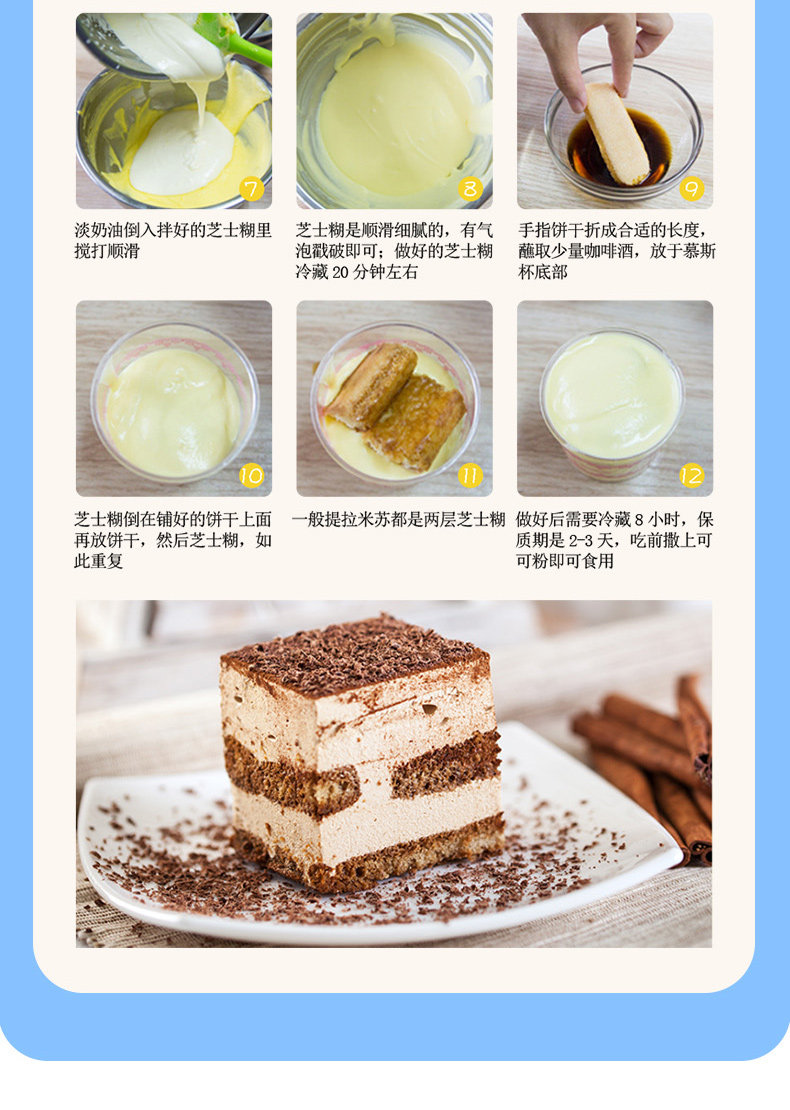 7

淡奶油倒入拌好的芝士糊里搅打顺滑

8

芝士糊是顺滑细腻的，有气泡戳破即可；做好的芝士糊冷藏 20 分钟左右

9

手指饼干折成合适的长度，蘸取少量咖啡酒，放于慕斯杯底部

10

芝士糊倒在铺好的饼干上面再放饼干，然后芝士糊，如此重复

11

一般提拉米苏都是两层芝士糊

12

做好后需要冷藏 8 小时，保质期是 2-3 天，吃前撒上可可粉即可食用