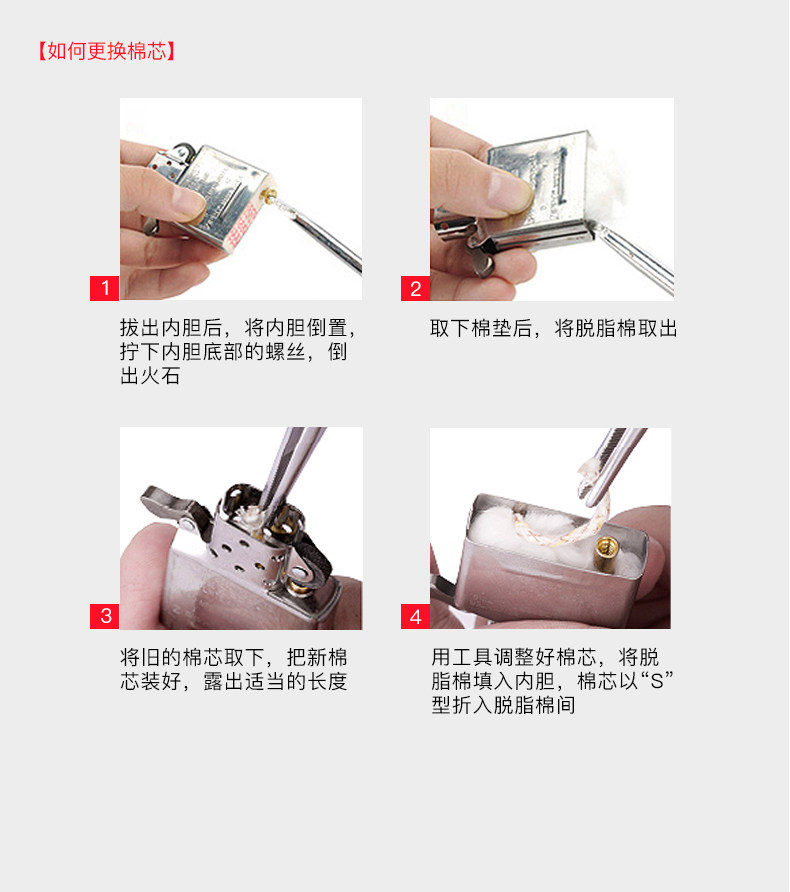 【如何更换棉芯】

1

拔出内胆后，将内胆倒置，拧下内胆底部的螺丝，倒出火石

2

取下棉垫后，将脱脂棉取出

3

将旧的棉芯取下，把新棉芯装好，露出适当的长度

4

用工具调整好棉芯，将脱脂棉填入内胆，棉芯以“S”型折入脱脂棉间