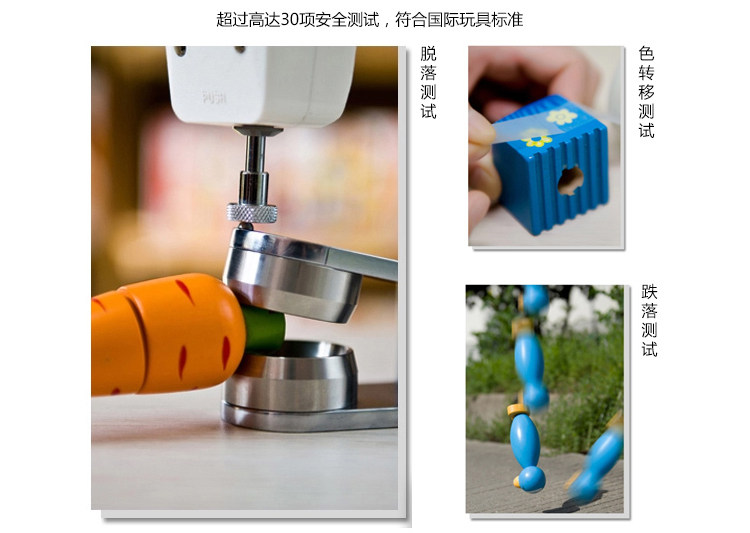 超过高达30项安全测试，符合国际玩具标准

PUSH

脱落测试

色转移测试

跌落测试